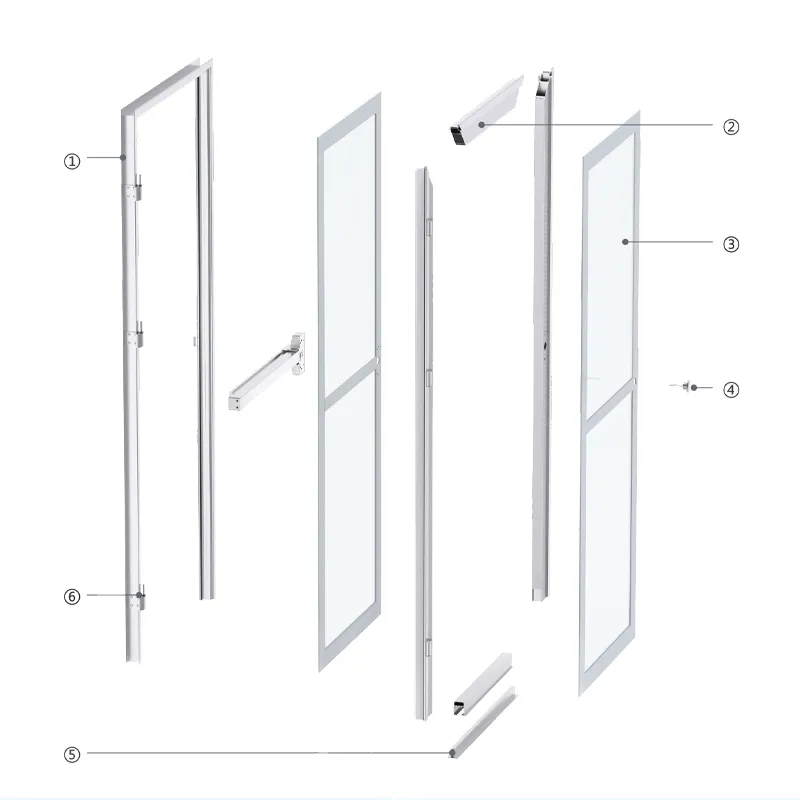 ①

②

③

④

⑥

⑤