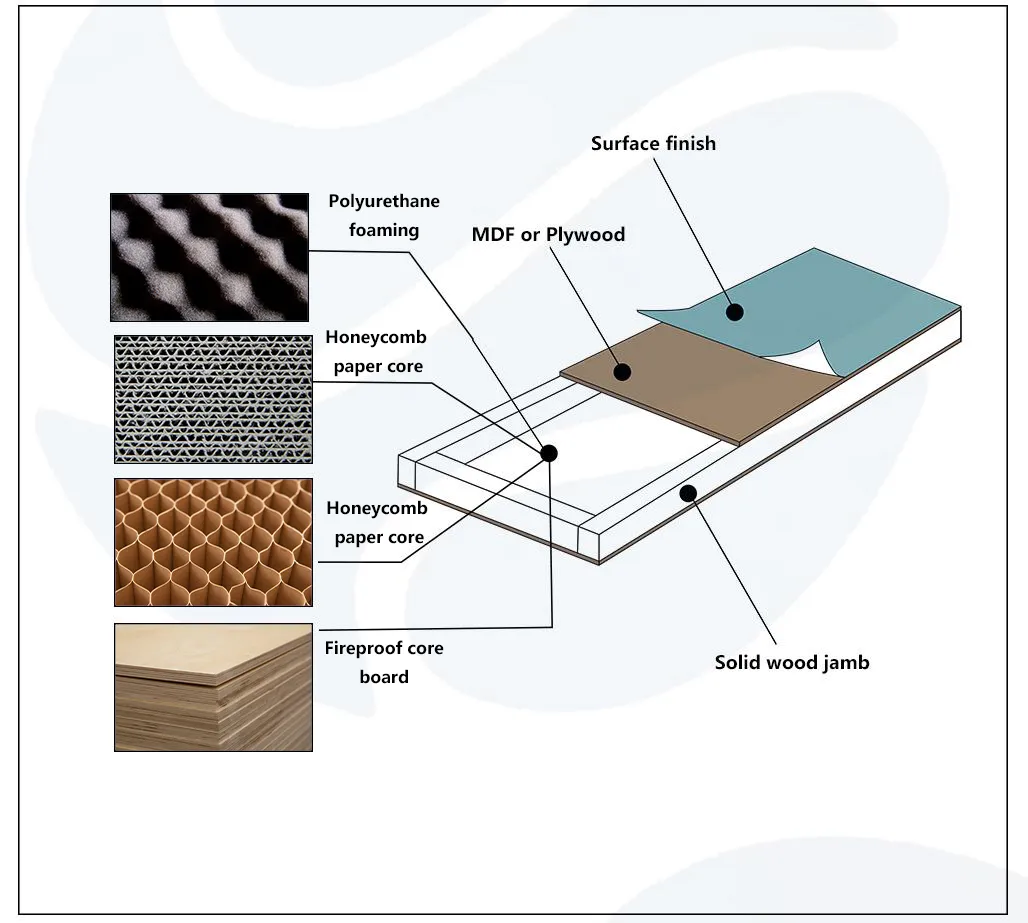 Surface finish

Polyurethane foaming

MDF or Plywood

Honeycomb paper core

Honeycomb paper core

Fireproof core board

Solid wood jamb