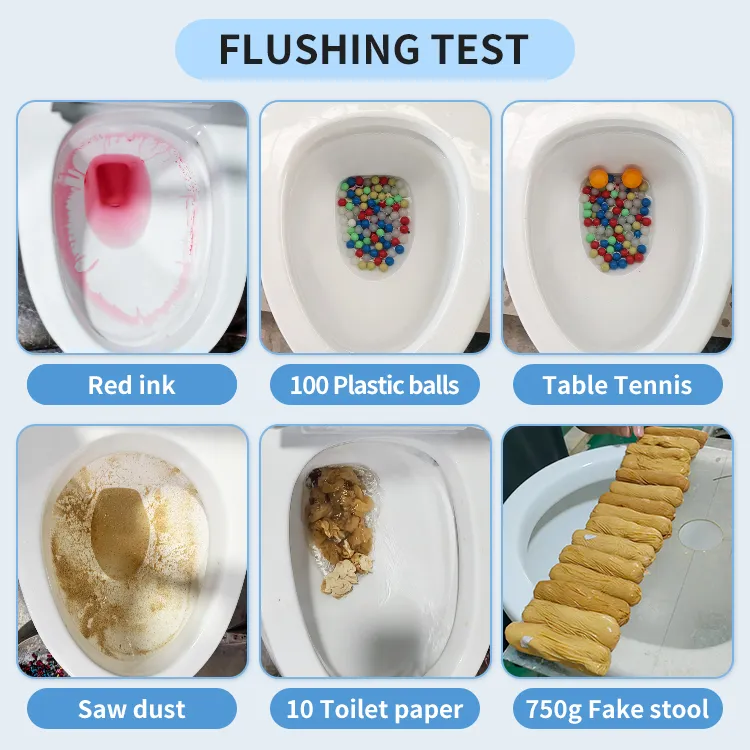 FLUSHING TEST

Red ink

100 Plastic balls

Table Tennis

Saw dust

10 Toilet paper

750g Fake stool