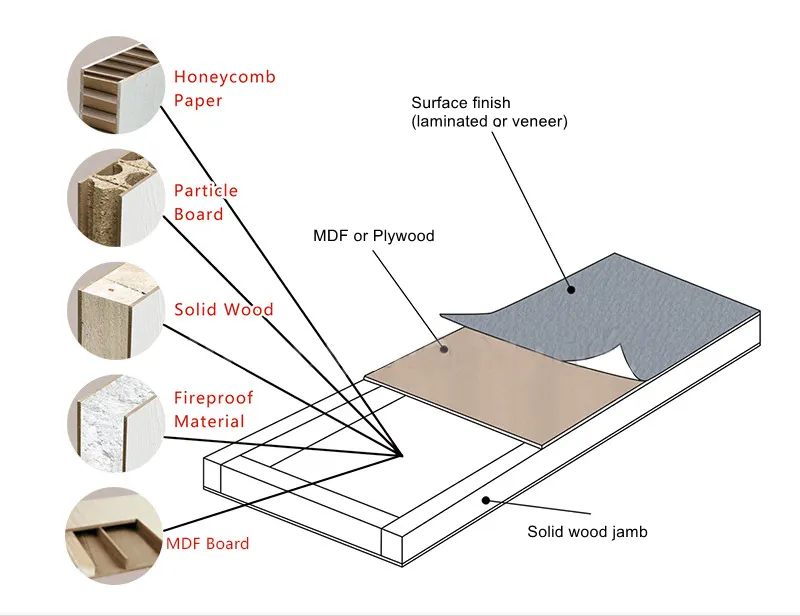 Honeycomb Paper

Particle Board

Solid Wood

Fireproof Material

MDF Board

Surface finish (laminated or veneer)

MDF or Plywood

Solid wood jamb