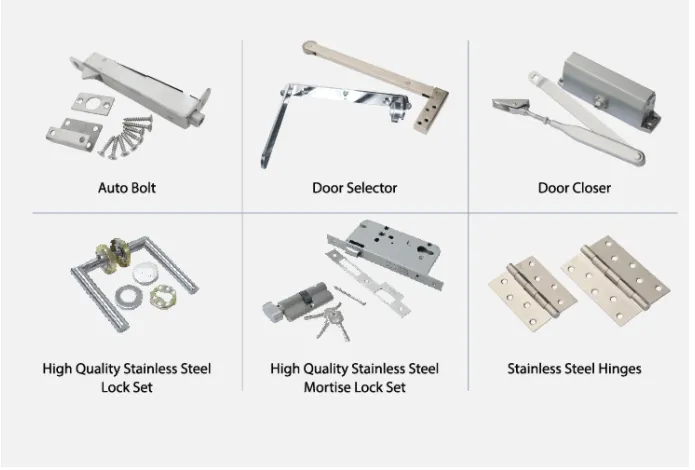 Auto Bolt

Door Selector

Door Closer

High Quality Stainless Steel Lock Set

High Quality Stainless Steel Mortise Lock Set

Stainless Steel Hinges