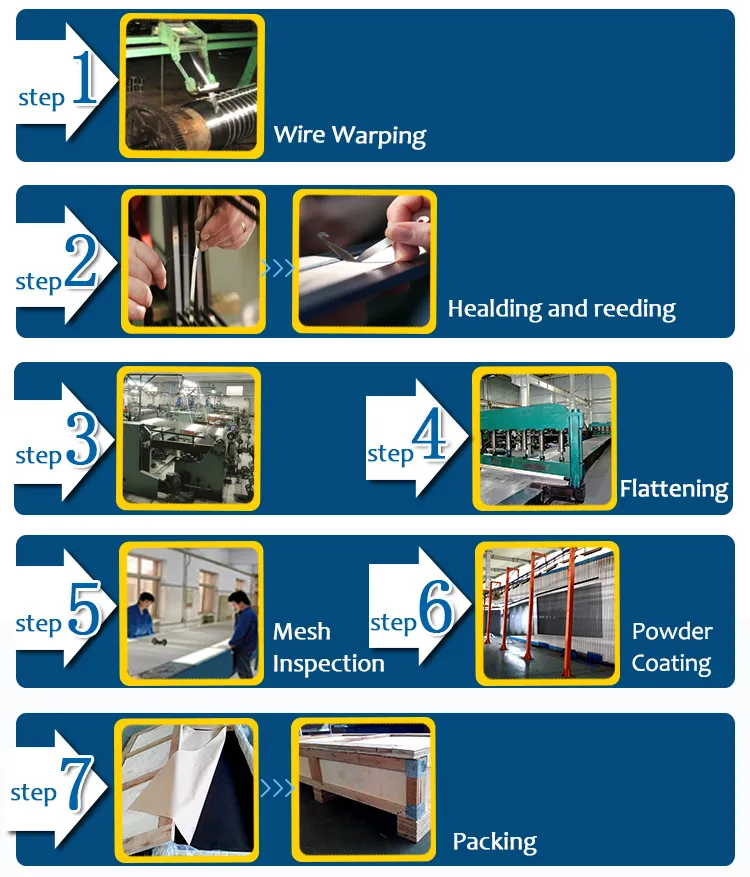 step 1
Wire Warping

step 2
Healding and reeding

step 3

step 4
Flattening

step 5
Mesh Inspection

step 6
Powder Coating

step 7
Packing