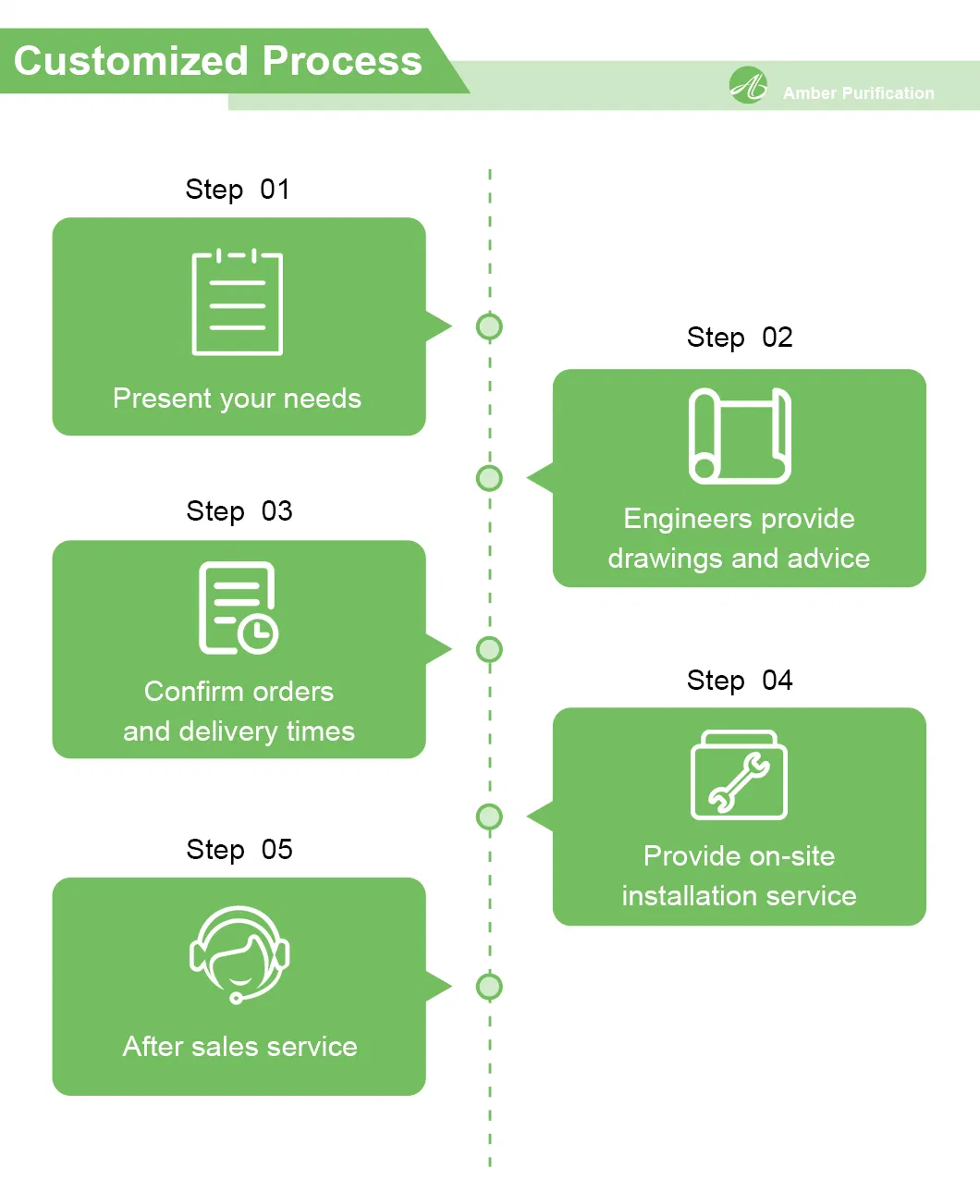 Customized Process

Amber Purification

Step 01

Present your needs

Step 02

Engineers provide drawings and advice

Step 03

Confirm orders and delivery times

Step 04

Provide on-site installation service

Step 05

After sales service