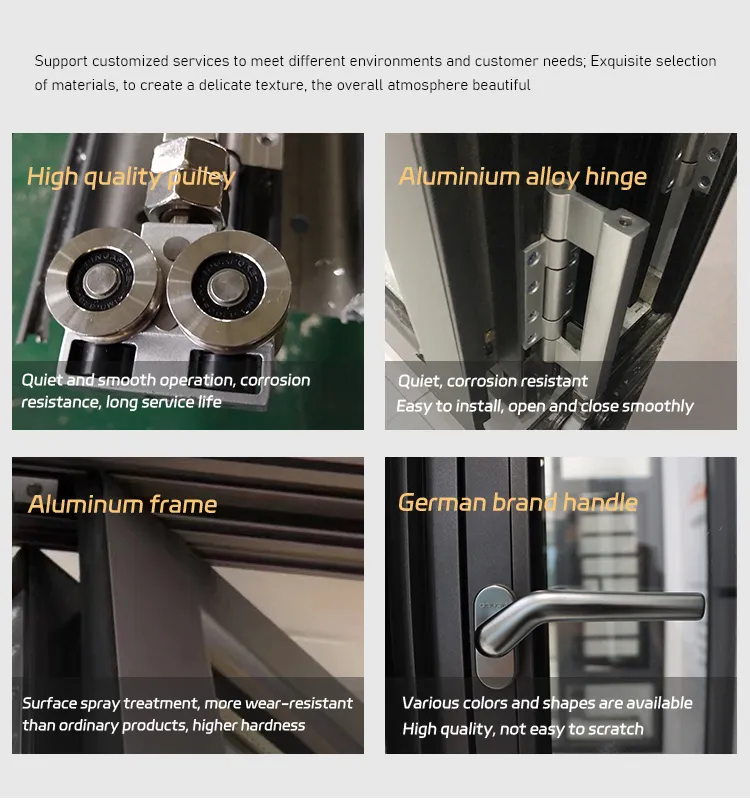 Support customized services to meet different environments and customer needs; Exquisite selection of materials, to create a delicate texture, the overall atmosphere beautiful

High quality pulley

Quiet and smooth operation, corrosion resistance, long service life

Aluminium alloy hinge

Quiet, corrosion resistant
Easy to install, open and close smoothly

Aluminum frame

Surface spray treatment, more wear-resistant than ordinary products, higher hardness

German brand handle

Various colors and shapes are available
High quality, not easy to scratch