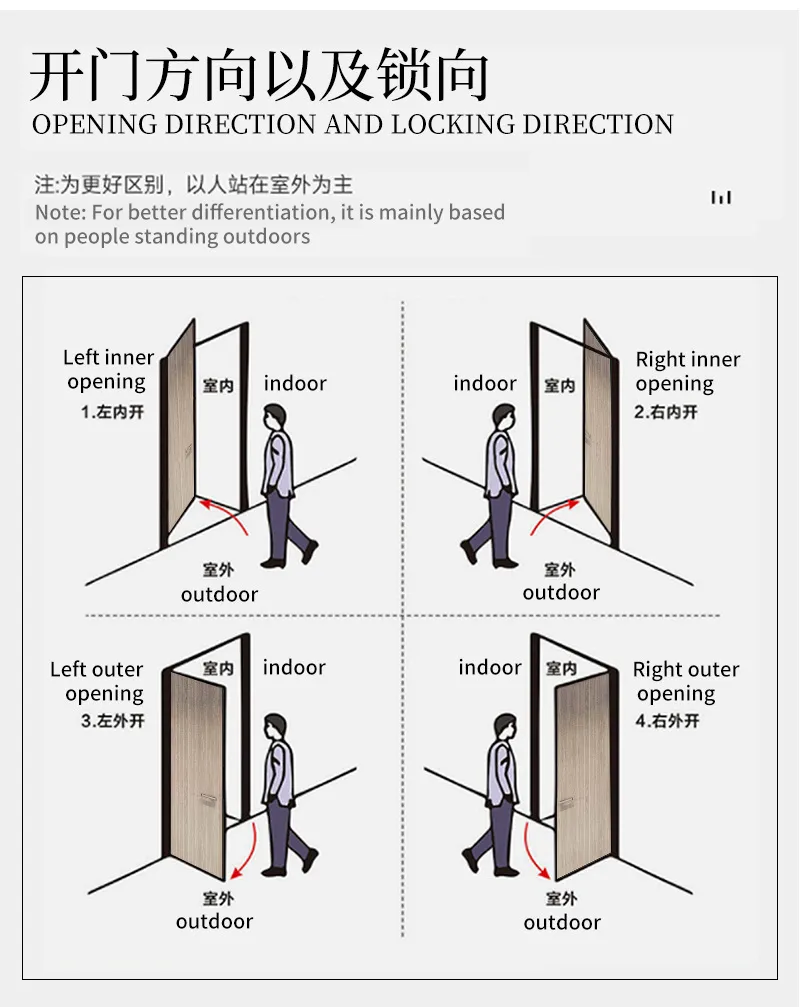 开门方向以及锁向
OPENING DIRECTION AND LOCKING DIRECTION

注:为更好区别，以人站在室外为主
Note: For better differentiation, it is mainly based on people standing outdoors

Left inner opening
1.左内开
室内
indoor
室外
outdoor

indoor
室内
Right inner opening
2.右内开
室外
outdoor

Left outer opening
3.左外开
室内
indoor
室外
outdoor

indoor
室内
Right outer opening
4.右外开
室外
outdoor