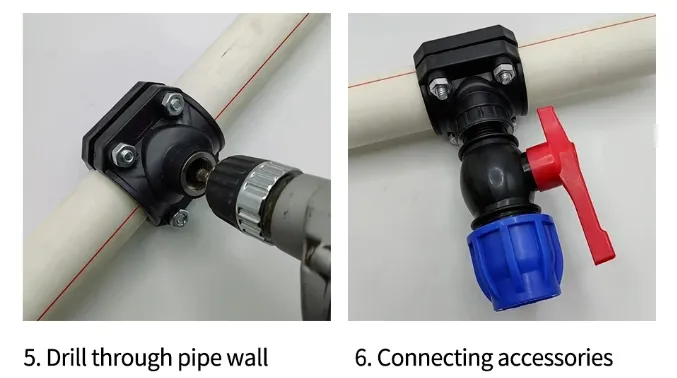 5. Drill through pipe wall

6. Connecting accessories