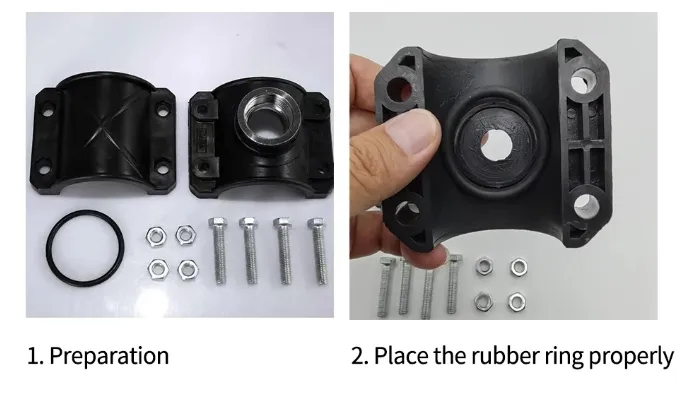 1. Preparation

2. Place the rubber ring properly