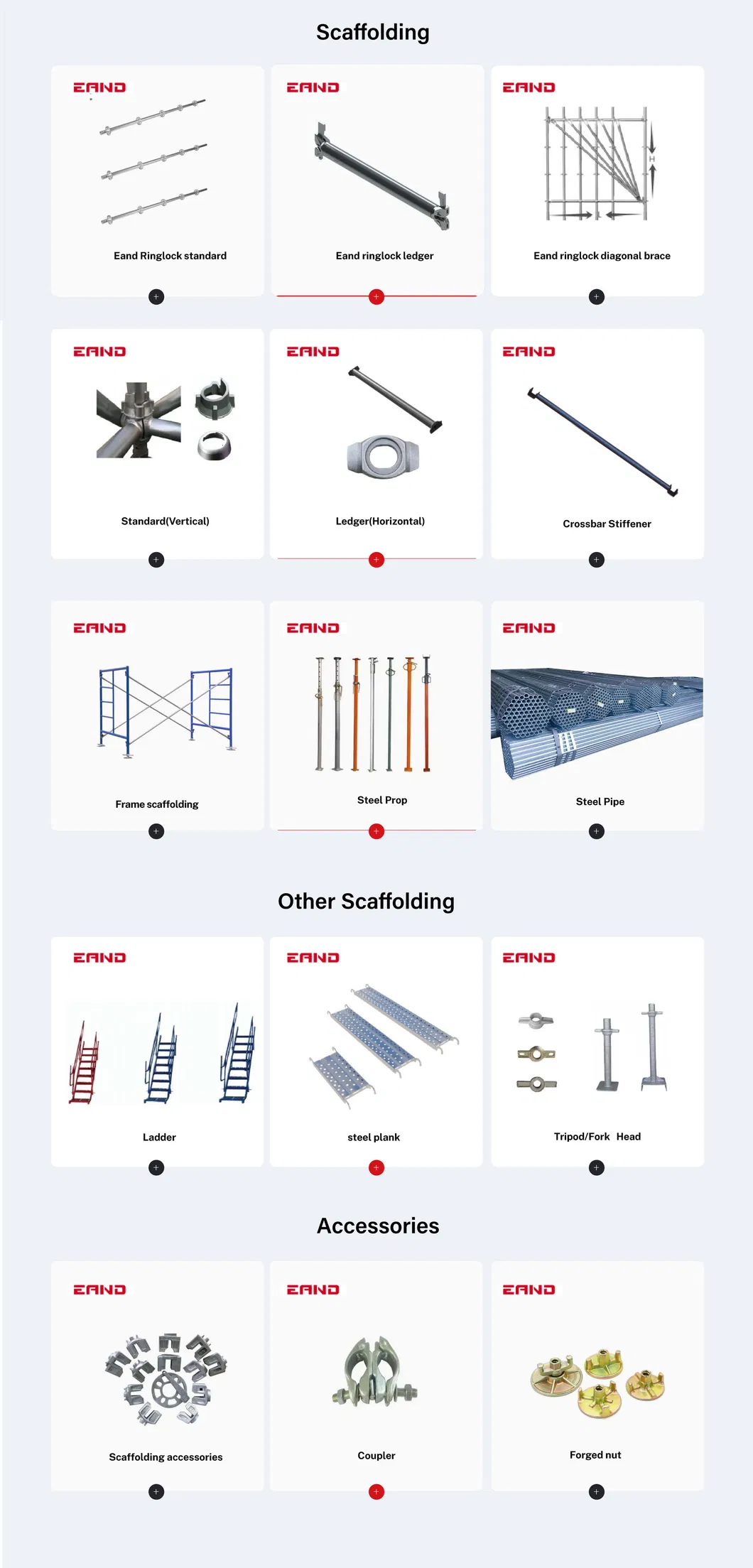 Scaffolding

EAND
Eand Ringlock standard
+

EAND
Eand ringlock ledger
+

EAND
H
Eand ringlock diagonal brace
+

EAND
Standard(Vertical)
+

EAND
Ledger(Horizontal)
+

EAND
Crossbar Stiffener
+

EAND
Frame scaffolding
+

EAND
Steel Prop
+

EAND
Steel Pipe
+

Other Scaffolding

EAND
Ladder
+

EAND
steel plank
+

EAND
Tripod/Fork Head
+

Accessories

EAND
Scaffolding accessories
+

EAND
Coupler
+

EAND
Forged nut
+