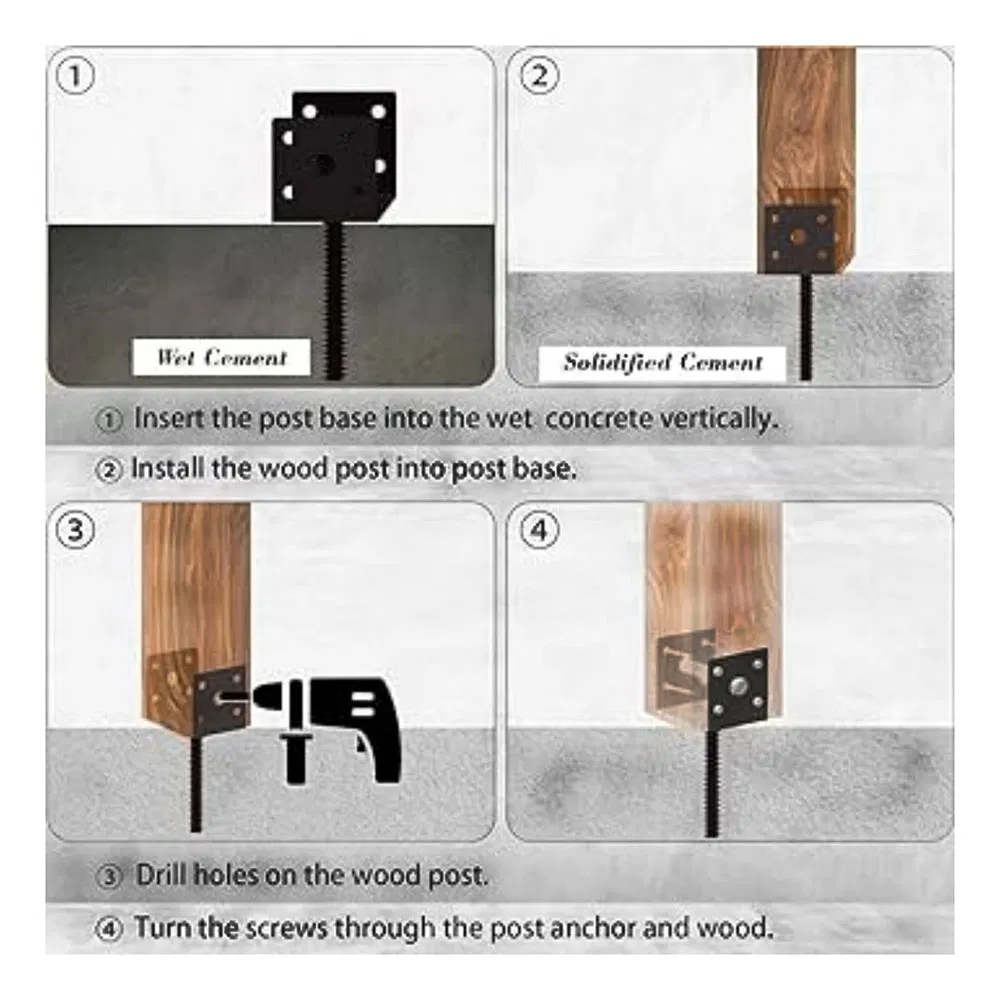 ①

Wet Cement

②

Solidified Cement

① Insert the post base into the wet concrete vertically.

② Install the wood post into post base.

③

④

③ Drill holes on the wood post.

④ Turn the screws through the post anchor and wood.