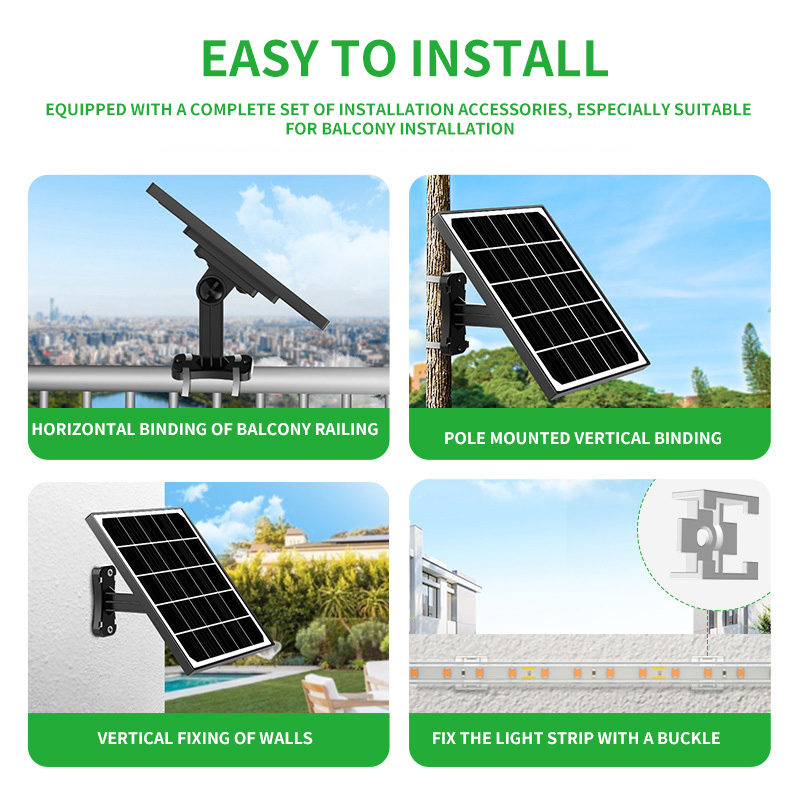 EASY TO INSTALL

EQUIPPED WITH A COMPLETE SET OF INSTALLATION ACCESSORIES, ESPECIALLY SUITABLE FOR BALCONY INSTALLATION

HORIZONTAL BINDING OF BALCONY RAILING

POLE MOUNTED VERTICAL BINDING

VERTICAL FIXING OF WALLS

FIX THE LIGHT STRIP WITH A BUCKLE