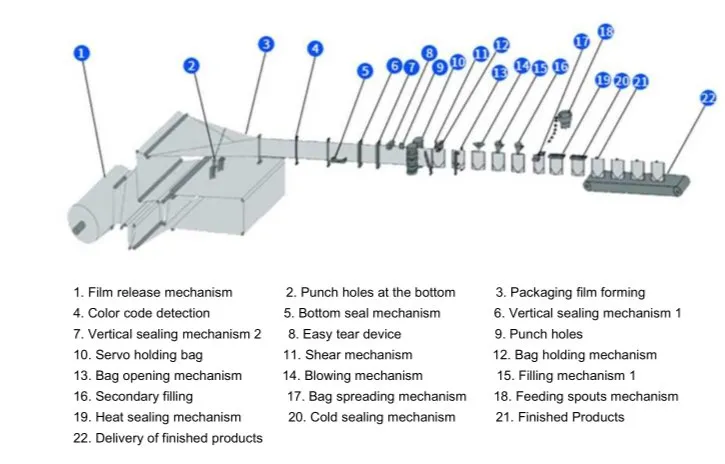 1 2 3 4 5 6 7 8 9 10 11 12 13 14 15 16 17 18 19 20 21 22

1. Film release mechanism
2. Punch holes at the bottom
3. Packaging film forming
4. Color code detection
5. Bottom seal mechanism
6. Vertical sealing mechanism 1
7. Vertical sealing mechanism 2
8. Easy tear device
9. Punch holes
10. Servo holding bag
11. Shear mechanism
12. Bag holding mechanism
13. Bag opening mechanism
14. Blowing mechanism
15. Filling mechanism 1
16. Secondary filling
17. Bag spreading mechanism
18. Feeding spouts mechanism
19. Heat sealing mechanism
20. Cold sealing mechanism
21. Finished Products
22. Delivery of finished products