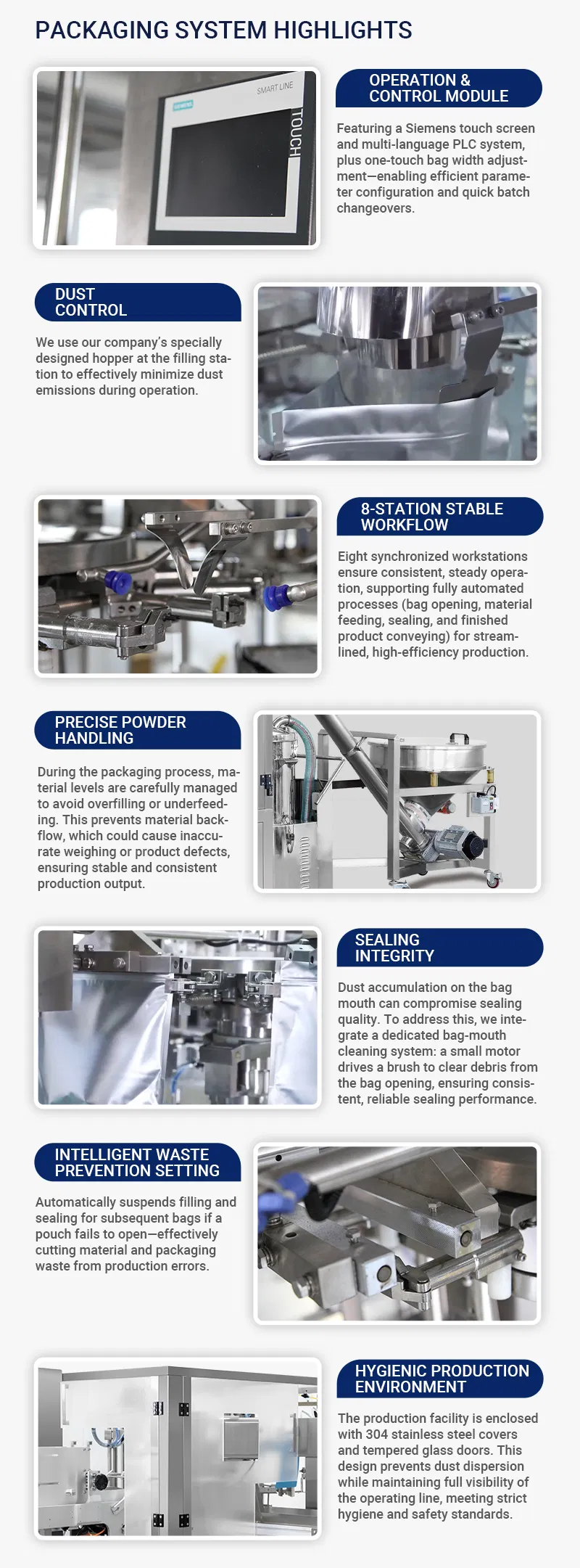 PACKAGING SYSTEM HIGHLIGHTS

SIEMENS
SMART LINE
TOUCH

OPERATION & CONTROL MODULE

Featuring a Siemens touch screen and multi-language PLC system, plus one-touch bag width adjustment—enabling efficient parameter configuration and quick batch changeovers.

DUST CONTROL

We use our company's specially designed hopper at the filling station to effectively minimize dust emissions during operation.

8-STATION STABLE WORKFLOW

Eight synchronized workstations ensure consistent, steady operation, supporting fully automated processes (bag opening, material feeding, sealing, and finished product conveying) for streamlined, high-efficiency production.

PRECISE POWDER HANDLING

During the packaging process, material levels are carefully managed to avoid overfilling or underfeeding. This prevents material backflow, which could cause inaccurate weighing or product defects, ensuring stable and consistent production output.

SEALING INTEGRITY

Dust accumulation on the bag mouth can compromise sealing quality. To address this, we integrate a dedicated bag-mouth cleaning system: a small motor drives a brush to clear debris from the bag opening, ensuring consistent, reliable sealing performance.

INTELLIGENT WASTE PREVENTION SETTING

Automatically suspends filling and sealing for subsequent bags if a pouch fails to open—effectively cutting material and packaging waste from production errors.

HYGIENIC PRODUCTION ENVIRONMENT

The production facility is enclosed with 304 stainless steel covers and tempered glass doors. This design prevents dust dispersion while maintaining full visibility of the operating line, meeting strict hygiene and safety standards.