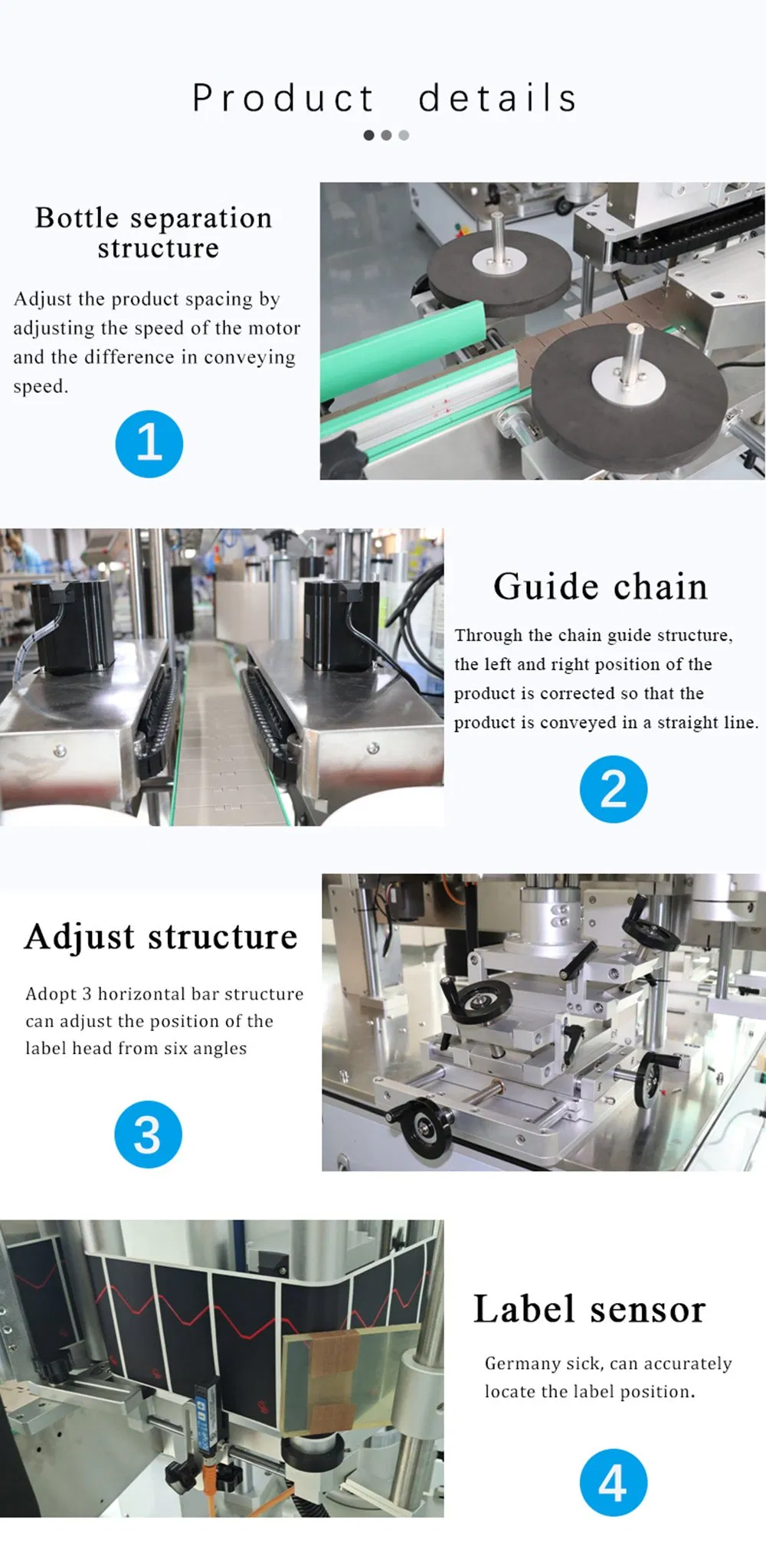 Product details

Bottle separation structure

Adjust the product spacing by adjusting the speed of the motor and the difference in conveying speed.

1

Guide chain

Through the chain guide structure, the left and right position of the product is corrected so that the product is conveyed in a straight line.

2

Adjust structure

Adopt 3 horizontal bar structure can adjust the position of the label head from six angles

3

Label sensor

Germany sick, can accurately locate the label position.

4