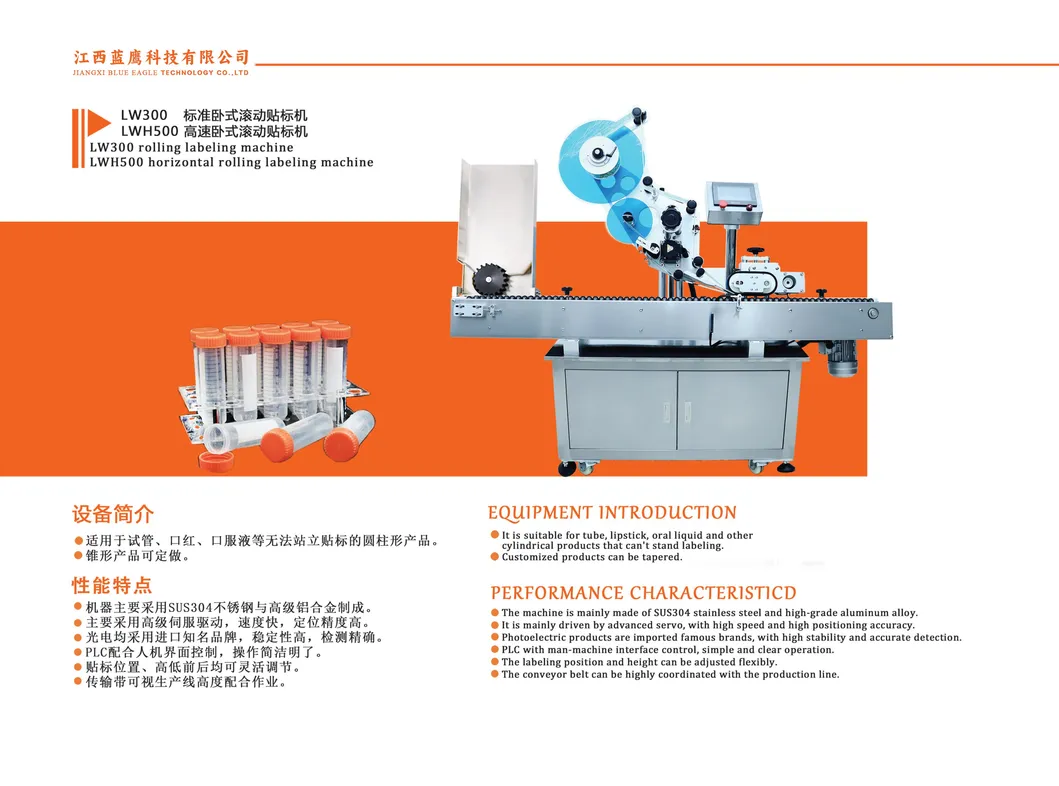 江西蓝鹰科技有限公司
JIANGXI BLUE EAGLE TECHNOLOGY CO.,LTD

LW300 标准卧式滚动贴标机
LWH500 高速卧式滚动贴标机
LW300 rolling labeling machine
LWH500 horizontal rolling labeling machine

设备简介
● 适用于试管、口红、口服液等无法站立贴标的圆柱形产品。
● 锥形产品可定做。

性能特点
● 机器主要采用SUS304不锈钢与高级铝合金制成。
● 主要采用高级伺服驱动，速度快，定位精度高。
● 光电均采用进口知名品牌，稳定性高，检测精确。
● PLC配合人机界面控制，操作简洁明了。
● 贴标位置、高低前后均可灵活调节。
● 传输带可视生产线高度配合作业。

EQUIPMENT INTRODUCTION
● It is suitable for tube, lipstick, oral liquid and other cylindrical products that can't stand labeling.
● Customized products can be tapered.

PERFORMANCE CHARACTERISTICD
● The machine is mainly made of SUS304 stainless steel and high-grade aluminum alloy.
● It is mainly driven by advanced servo, with high speed and high positioning accuracy.
● Photoelectric products are imported famous brands, with high stability and accurate detection.
● PLC with man-machine interface control, simple and clear operation.
● The labeling position and height can be adjusted flexibly.
● The conveyor belt can be highly coordinated with the production line.