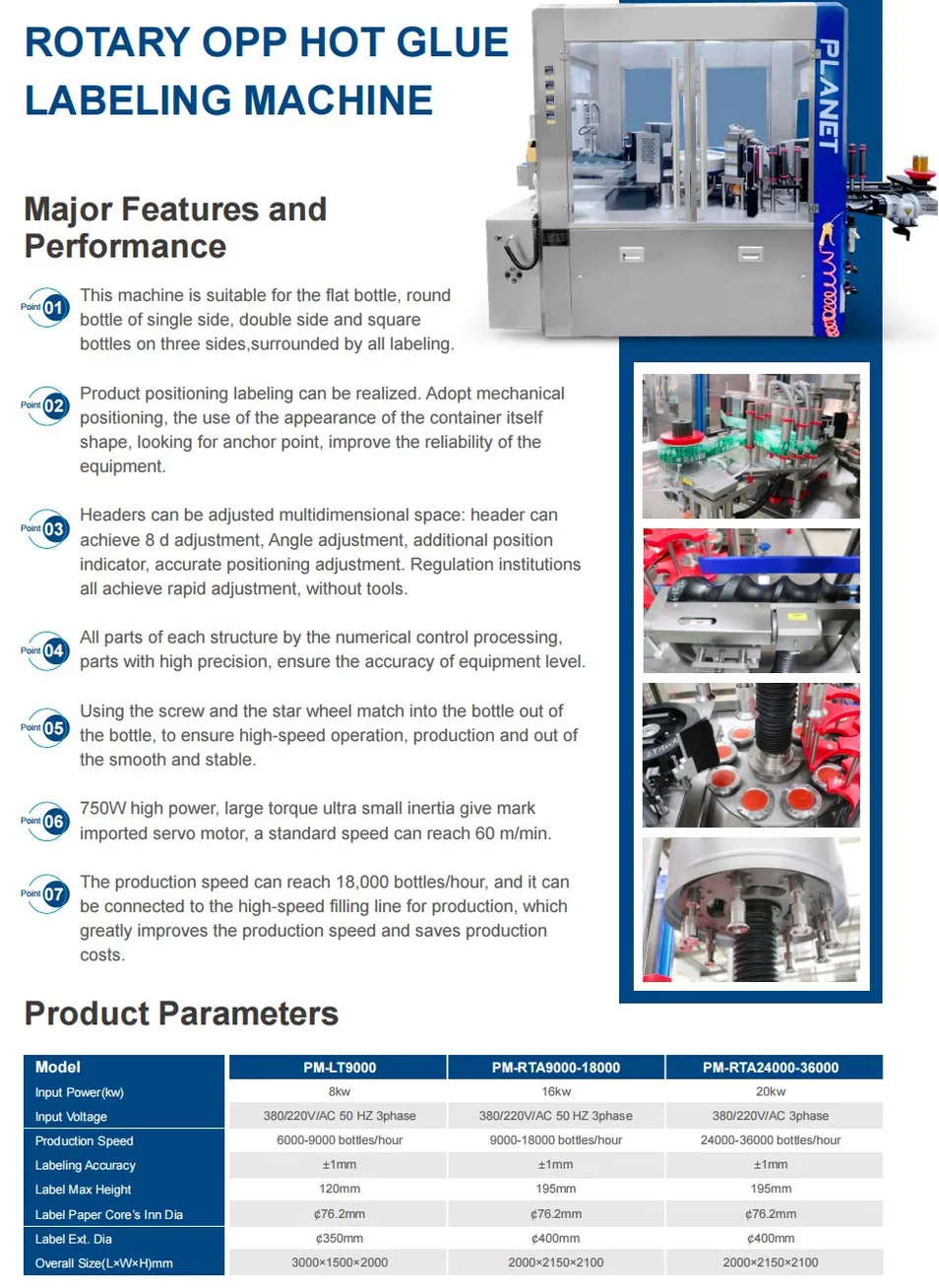 ROTARY OPP HOT GLUE LABELING MACHINE

PLANET

Major Features and Performance

Point 01 This machine is suitable for the flat bottle, round bottle of single side, double side and square bottles on three sides,surrounded by all labeling.

Point 02 Product positioning labeling can be realized. Adopt mechanical positioning, the use of the appearance of the container itself shape, looking for anchor point, improve the reliability of the equipment.

Point 03 Headers can be adjusted multidimensional space: header can achieve 8 d adjustment, Angle adjustment, additional position indicator, accurate positioning adjustment. Regulation institutions all achieve rapid adjustment, without tools.

Point 04 All parts of each structure by the numerical control processing, parts with high precision, ensure the accuracy of equipment level.

Point 05 Using the screw and the star wheel match into the bottle out of the bottle, to ensure high-speed operation, production and out of the smooth and stable.

Point 06 750W high power, large torque ultra small inertia give mark imported servo motor, a standard speed can reach 60 m/min.

Point 07 The production speed can reach 18,000 bottles/hour, and it can be connected to the high-speed filling line for production, which greatly improves the production speed and saves production costs.

Product Parameters

| Model | PM-LT9000 | PM-RTA9000-18000 | PM-RTA24000-36000 |
|---|---|---|---|
| Input Power(kw) | 8kw | 16kw | 20kw |
| Input Voltage | 380/220V/AC 50 HZ 3phase | 380/220V/AC 50 HZ 3phase | 380/220V/AC 3phase |
| Production Speed | 6000-9000 bottles/hour | 9000-18000 bottles/hour | 24000-36000 bottles/hour |
| Labeling Accuracy | ±1mm | ±1mm | ±1mm |
| Label Max Height | 120mm | 195mm | 195mm |
| Label Paper Core's Inn Dia | ¢76.2mm | ¢76.2mm | ¢76.2mm |
| Label Ext. Dia | ¢350mm | ¢400mm | ¢400mm |
| Overall Size(L×W×H)mm | 3000×1500×2000 | 2000×2150×2100 | 2000×2150×2100 |