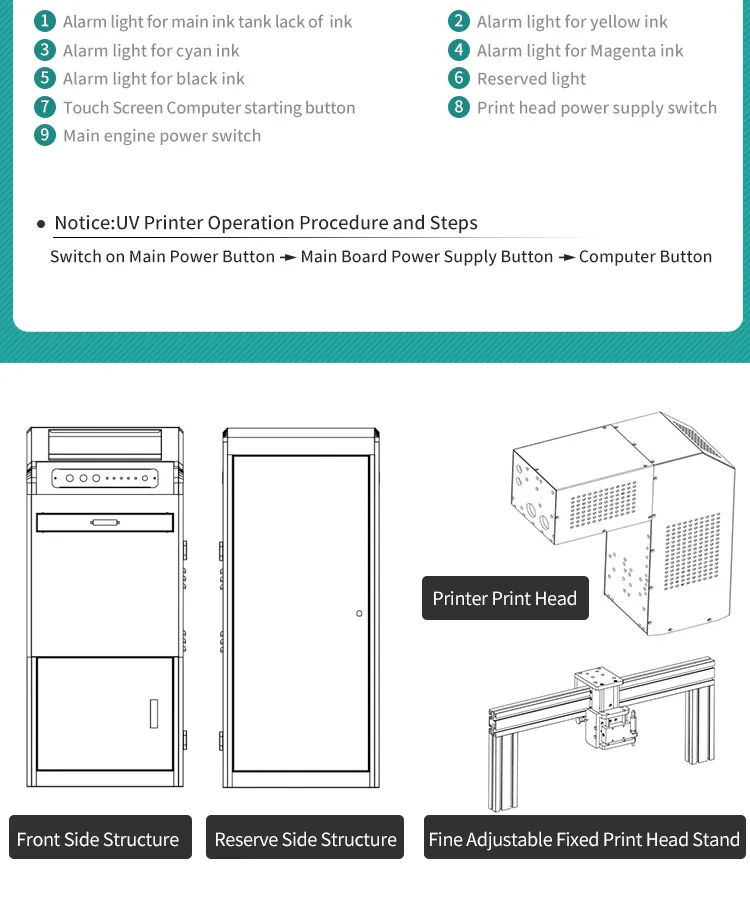 1 Alarm light for main ink tank lack of ink
2 Alarm light for yellow ink
3 Alarm light for cyan ink
4 Alarm light for Magenta ink
5 Alarm light for black ink
6 Reserved light
7 Touch Screen Computer starting button
8 Print head power supply switch
9 Main engine power switch

• Notice:UV Printer Operation Procedure and Steps

Switch on Main Power Button → Main Board Power Supply Button → Computer Button

Printer Print Head

Front Side Structure

Reserve Side Structure

Fine Adjustable Fixed Print Head Stand