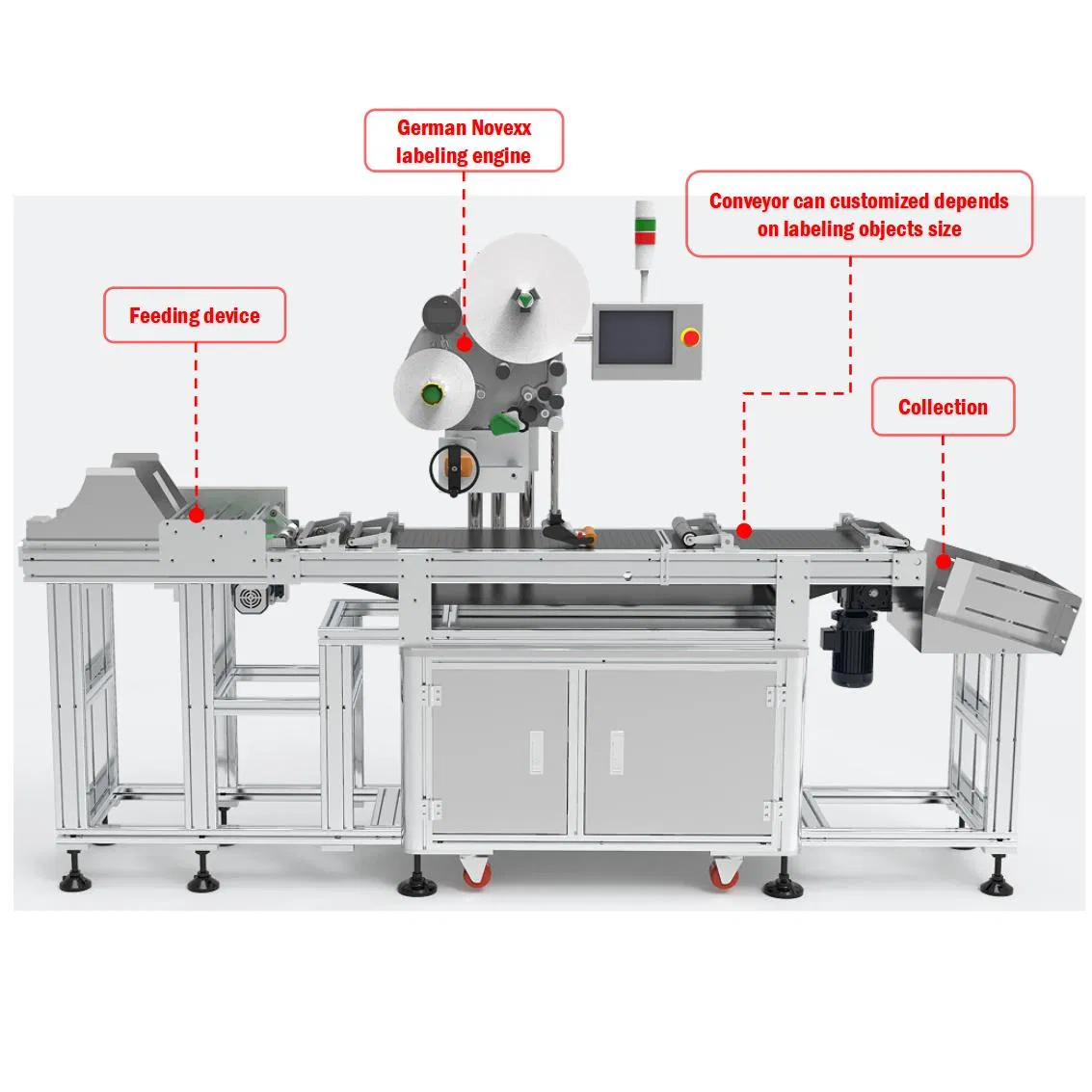 German Novexx labeling engine

Conveyor can customized depends on labeling objects size

Feeding device

Collection