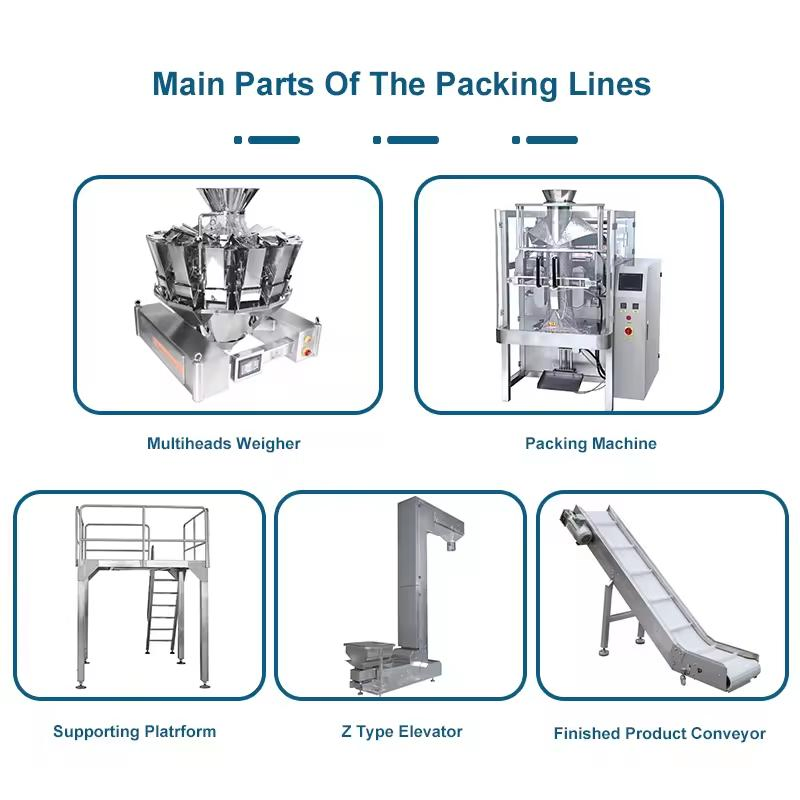 Main Parts Of The Packing Lines

Multiheads Weigher

Packing Machine

Supporting Platrform

Z Type Elevator

Finished Product Conveyor