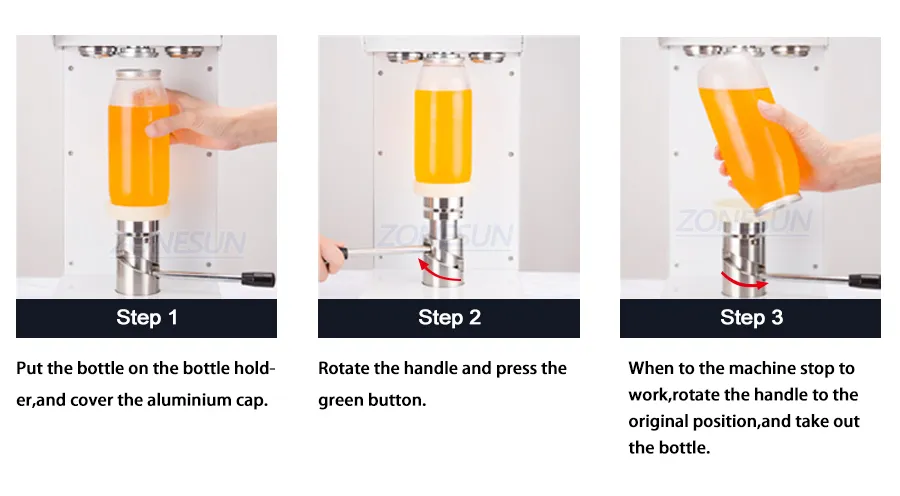 ZONESUN

Step 1

Put the bottle on the bottle holder,and cover the aluminium cap.

ZONESUN

Step 2

Rotate the handle and press the green button.

ZONESUN

Step 3

When to the machine stop to work,rotate the handle to the original position,and take out the bottle.