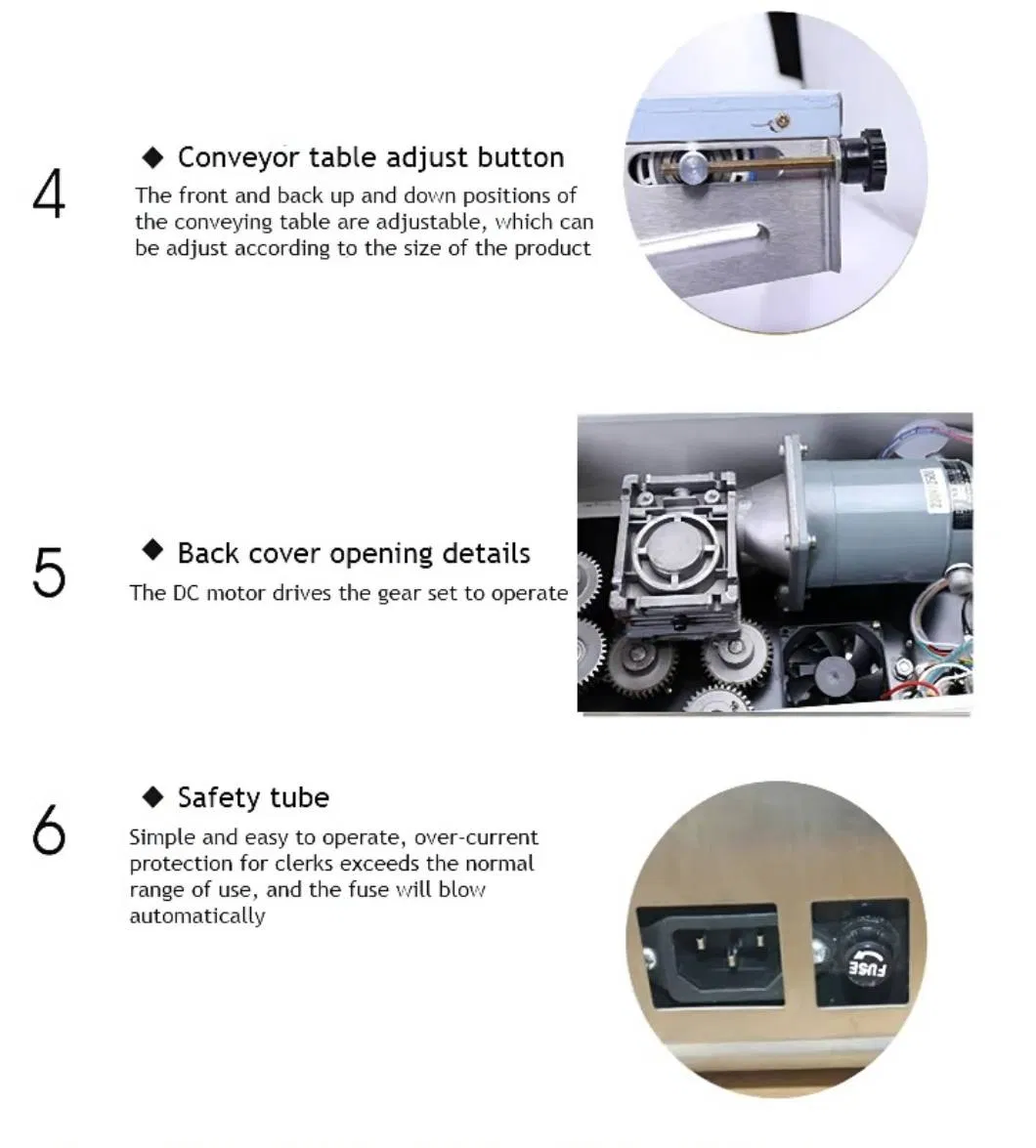 4

◆ Conveyor table adjust button

The front and back up and down positions of the conveying table are adjustable, which can be adjust according to the size of the product

5

◆ Back cover opening details

The DC motor drives the gear set to operate

6

◆ Safety tube

Simple and easy to operate, over-current protection for clerks exceeds the normal range of use, and the fuse will blow automatically

FUSE