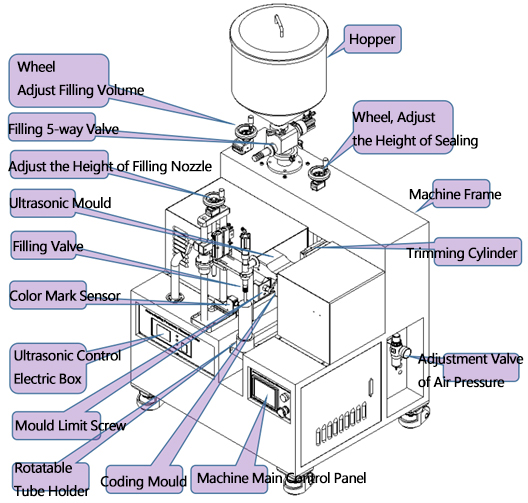 Hopper

Wheel
Adjust Filling Volume

Filling 5-way Valve

Wheel, Adjust
the Height of Sealing

Adjust the Height of Filling Nozzle

Machine Frame

Ultrasonic Mould

Filling Valve

Trimming Cylinder

Color Mark Sensor

Ultrasonic Control
Electric Box

Adjustment Valve
of Air Pressure

Mould Limit Screw

Rotatable
Tube Holder

Coding Mould

Machine Main Control Panel