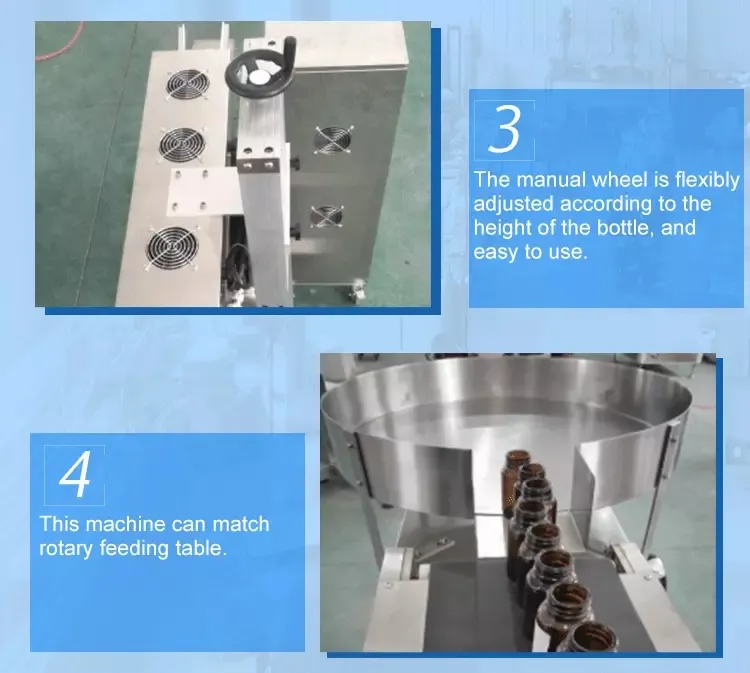 3

The manual wheel is flexibly adjusted according to the height of the bottle, and easy to use.

4

This machine can match rotary feeding table.