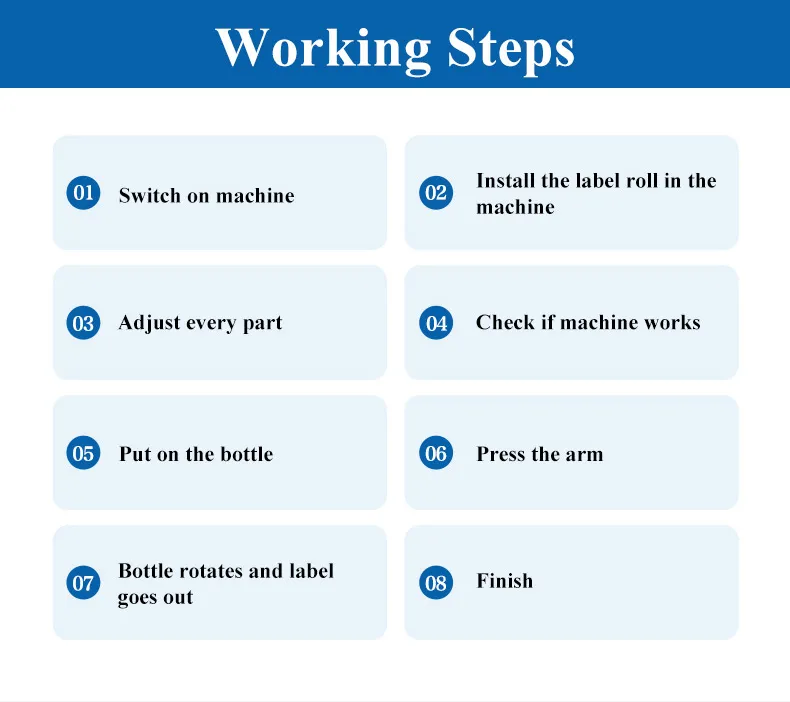 Working Steps

01 Switch on machine

02 Install the label roll in the machine

03 Adjust every part

04 Check if machine works

05 Put on the bottle

06 Press the arm

07 Bottle rotates and label goes out

08 Finish