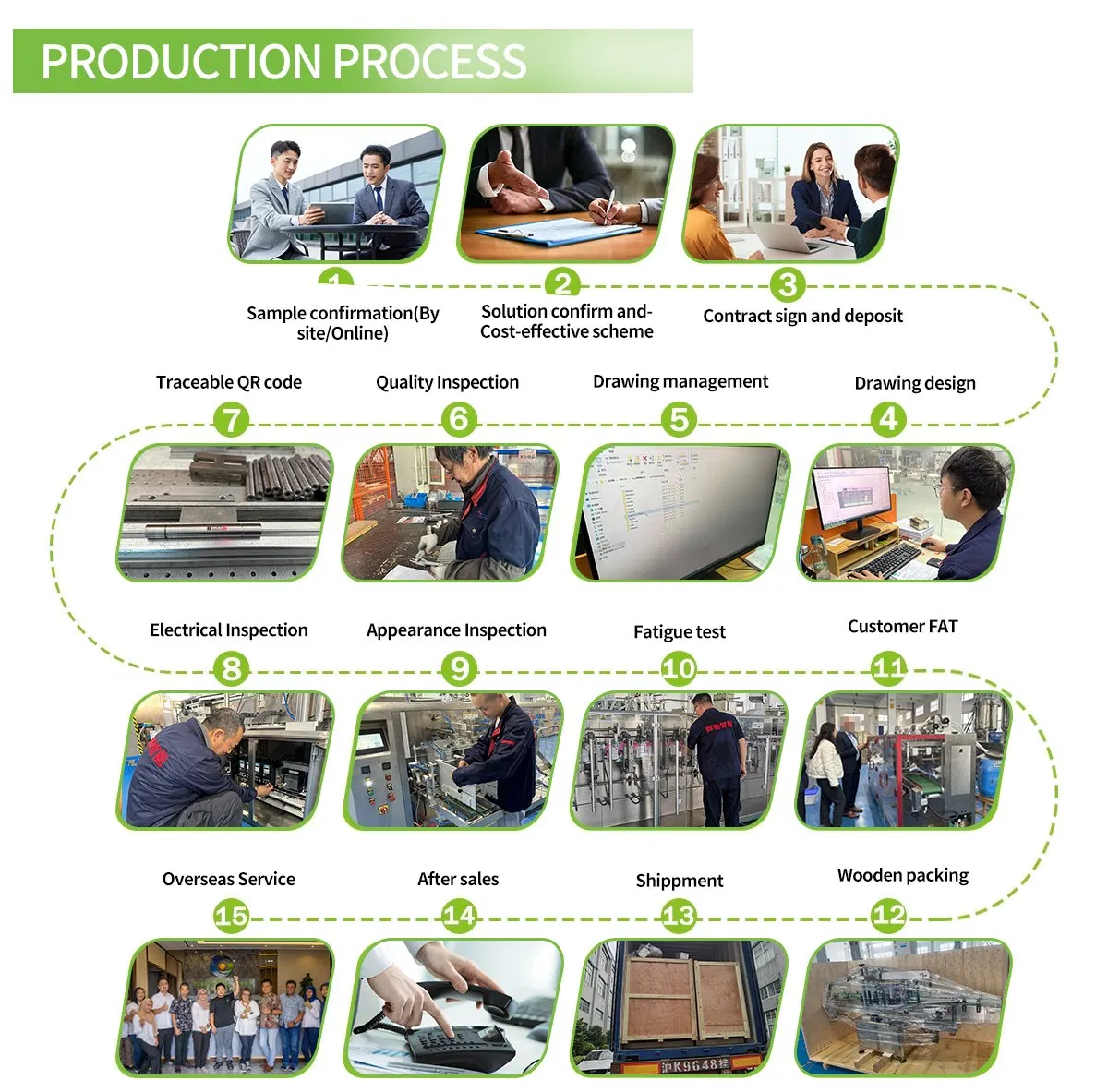 PRODUCTION PROCESS

1
Sample confirmation(By site/Online)

2
Solution confirm and-Cost-effective scheme

3
Contract sign and deposit

Traceable QR code
7

Quality Inspection
6

Drawing management
5

Drawing design
4

Electrical Inspection
8

Appearance Inspection
9

Fatigue test
10

Customer FAT
11

Overseas Service
15

After sales
14

Shippment
13

Wooden packing
12

沪K9648挂