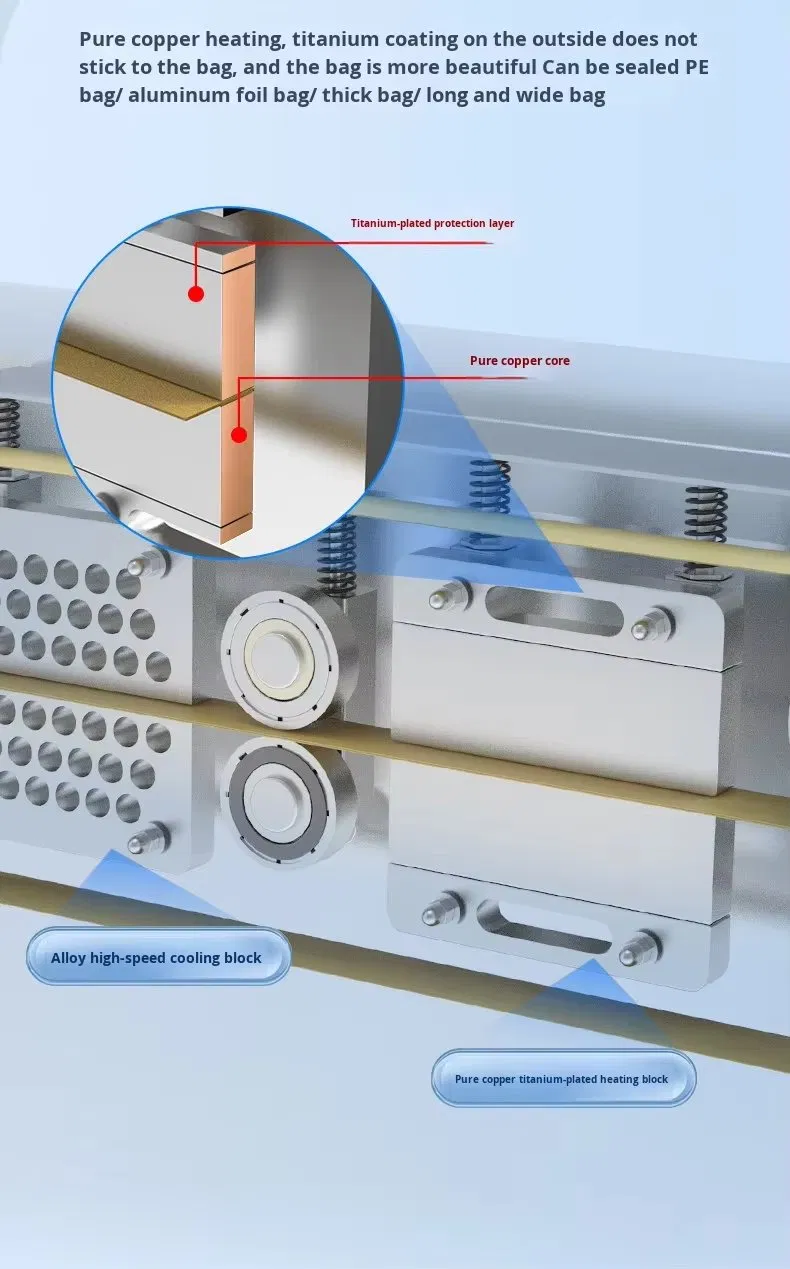 Pure copper heating, titanium coating on the outside does not stick to the bag, and the bag is more beautiful Can be sealed PE bag/ aluminum foil bag/ thick bag/ long and wide bag

Titanium-plated protection layer

Pure copper core

Alloy high-speed cooling block

Pure copper titanium-plated heating block