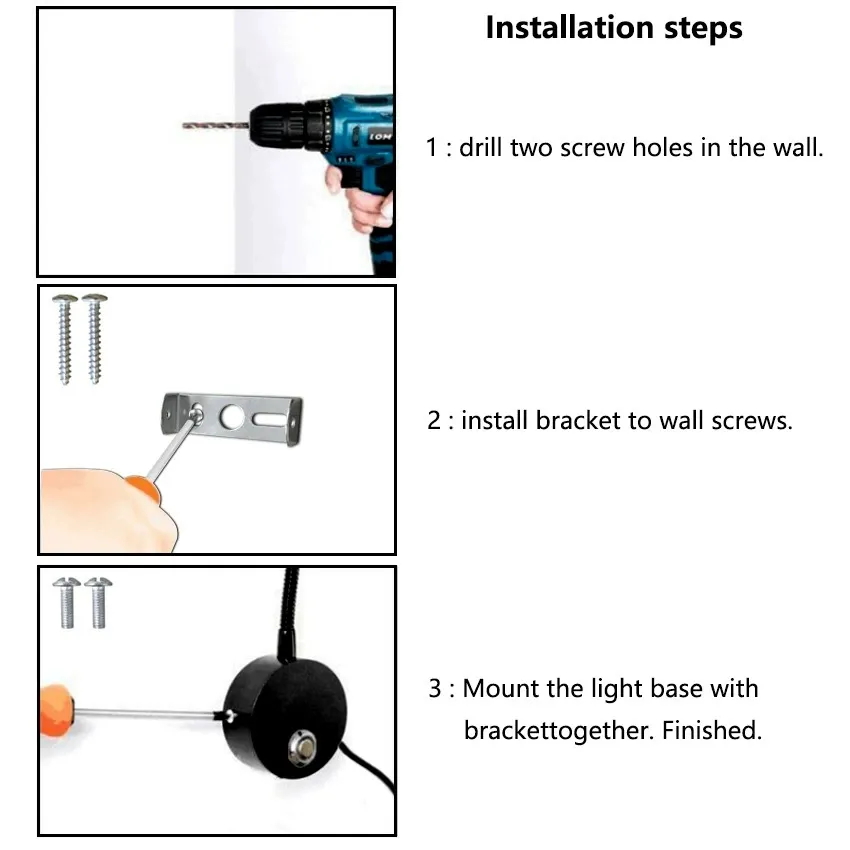 Installation steps

1 : drill two screw holes in the wall.

2 : install bracket to wall screws.

3 : Mount the light base with brackettogether. Finished.