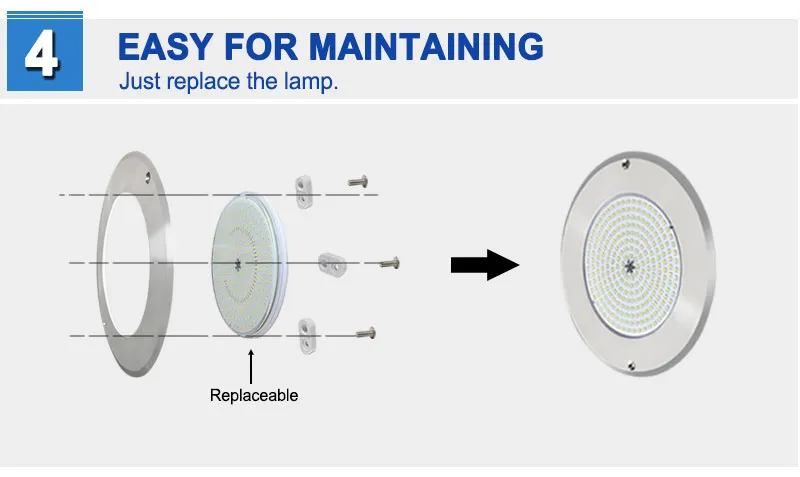 4

EASY FOR MAINTAINING
Just replace the lamp.

Replaceable