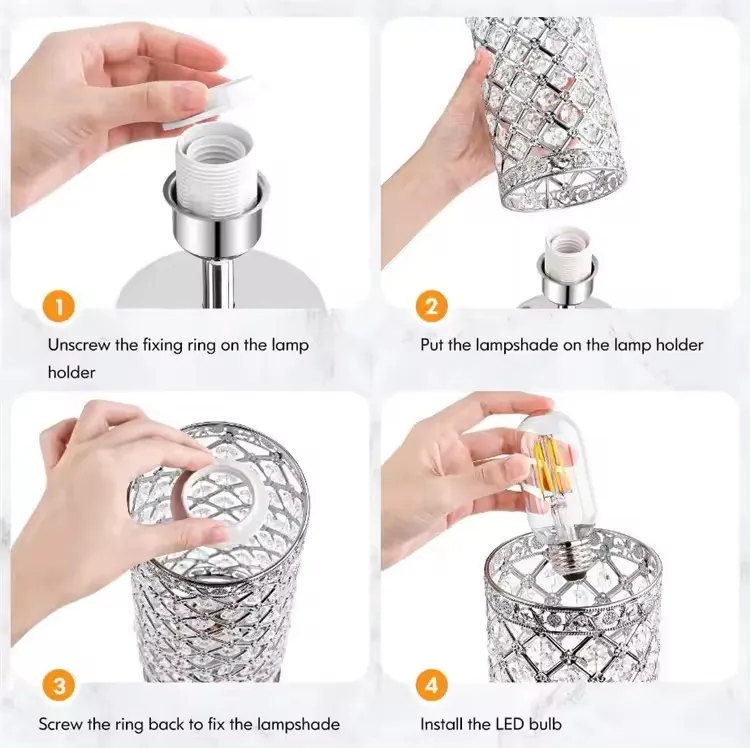 1

Unscrew the fixing ring on the lamp holder

2

Put the lampshade on the lamp holder

3

Screw the ring back to fix the lampshade

4

Install the LED bulb