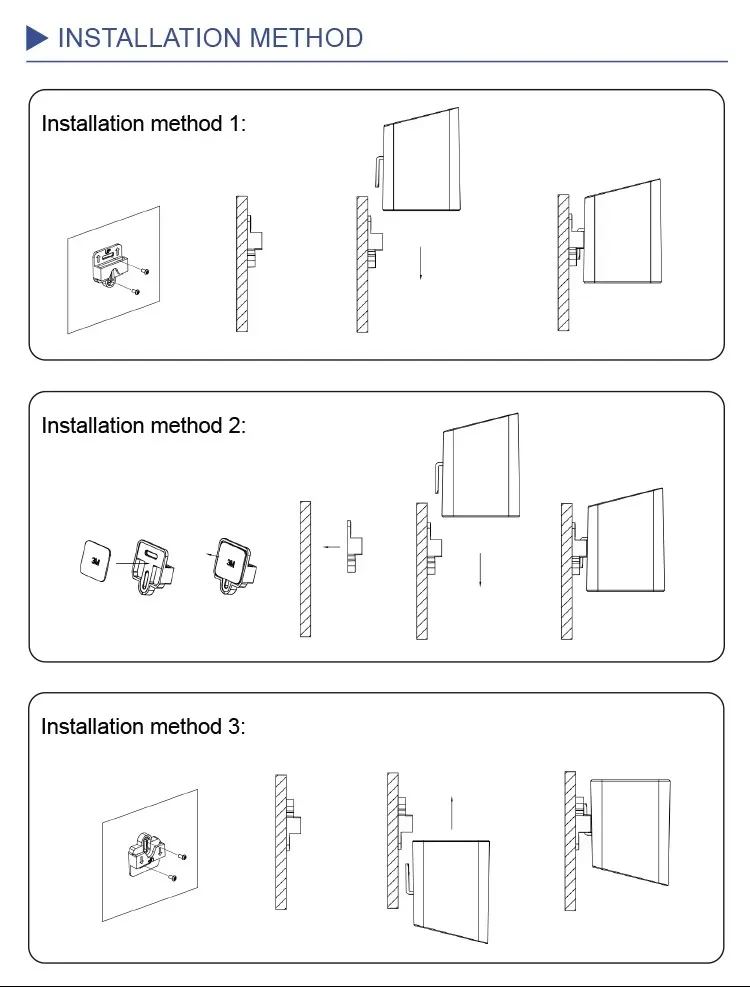 INSTALLATION METHOD

Installation method 1:

Installation method 2:

3M

3M

Installation method 3: