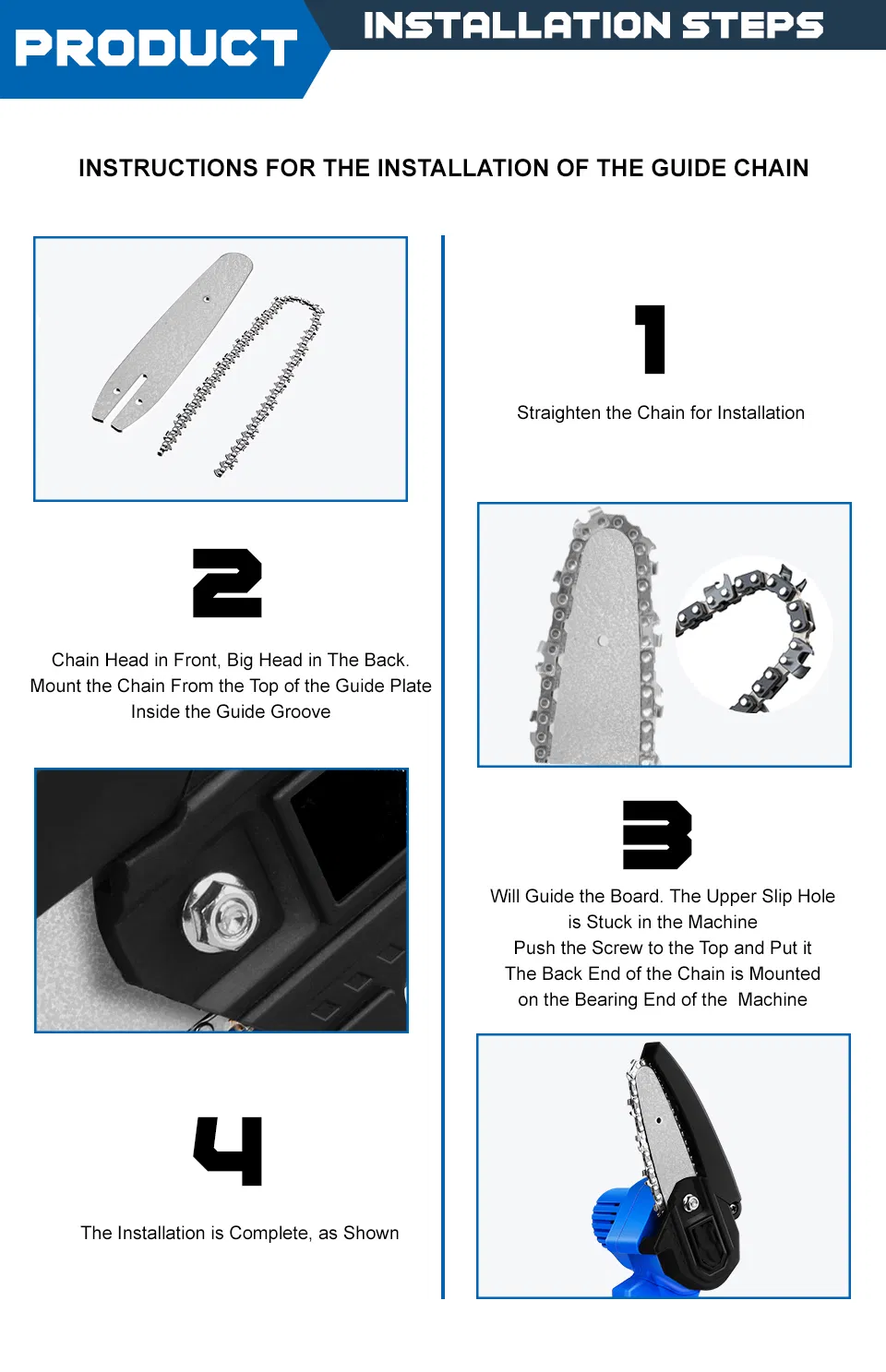 PRODUCT INSTALLATION STEPS

INSTRUCTIONS FOR THE INSTALLATION OF THE GUIDE CHAIN

1

Straighten the Chain for Installation

2

Chain Head in Front, Big Head in The Back. Mount the Chain From the Top of the Guide Plate Inside the Guide Groove

3

Will Guide the Board. The Upper Slip Hole is Stuck in the Machine
Push the Screw to the Top and Put it
The Back End of the Chain is Mounted on the Bearing End of the Machine

4

The Installation is Complete, as Shown