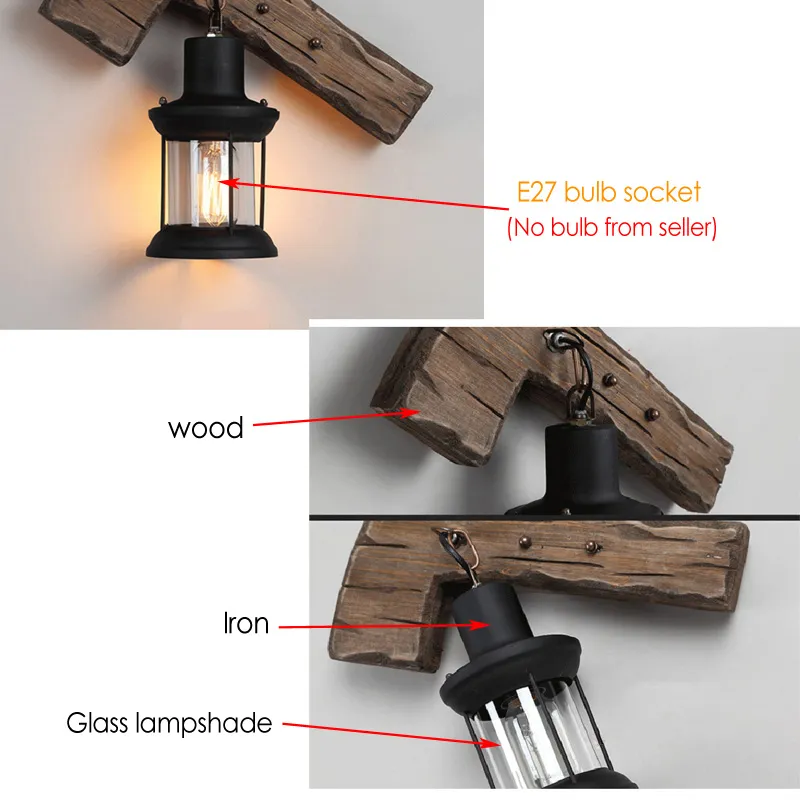 E27 bulb socket
(No bulb from seller)

wood

Iron

Glass lampshade