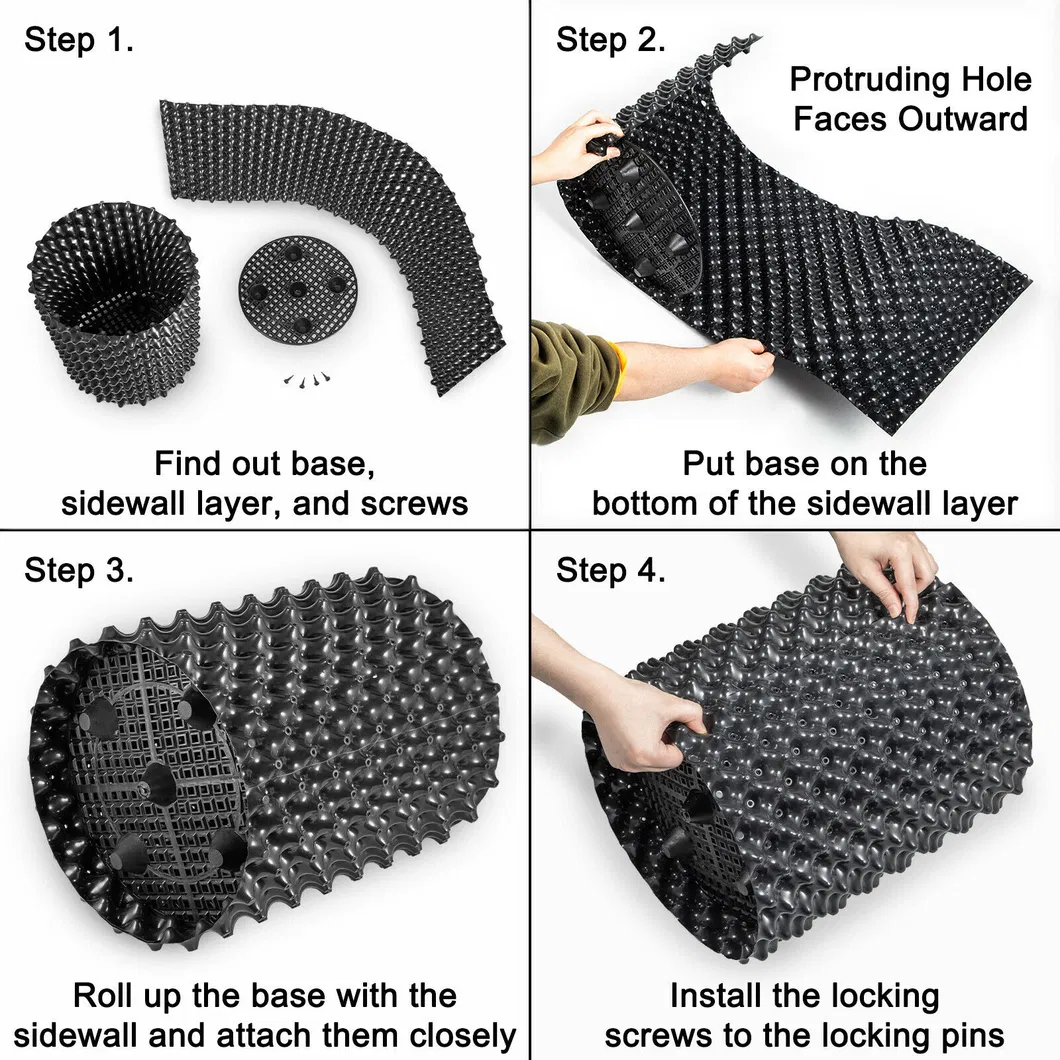 Step 1.

Find out base, sidewall layer, and screws

Step 2.

Protruding Hole Faces Outward

Put base on the bottom of the sidewall layer

Step 3.

Roll up the base with the sidewall and attach them closely

Step 4.

Install the locking screws to the locking pins