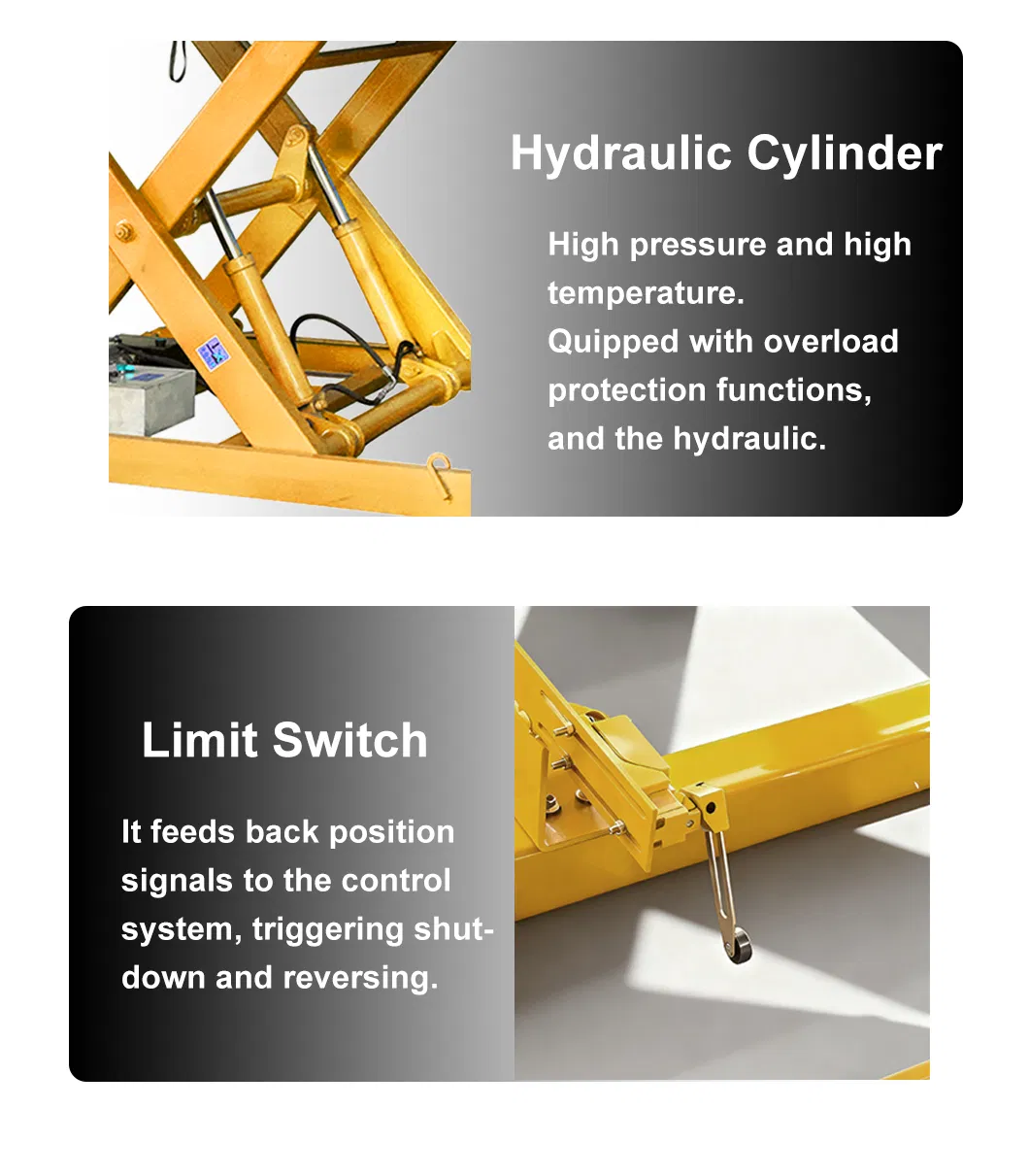 Hydraulic Cylinder

High pressure and high temperature.
Quipped with overload protection functions, and the hydraulic.

Limit Switch

It feeds back position signals to the control system, triggering shutdown and reversing.