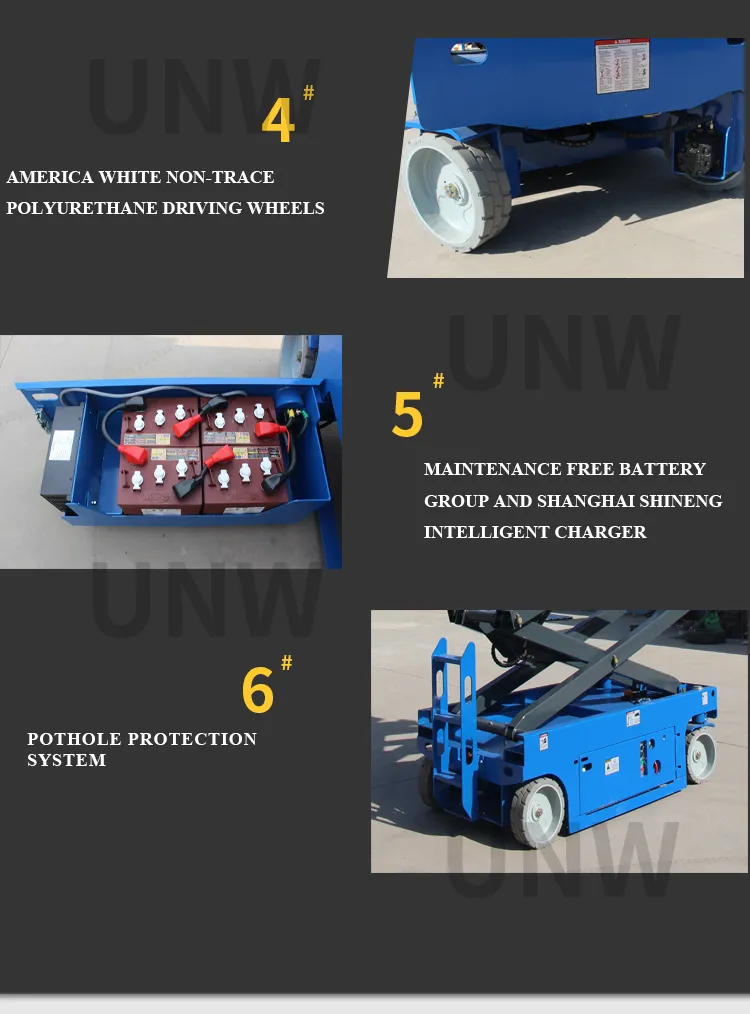 UNW

4#

AMERICA WHITE NON-TRACE POLYURETHANE DRIVING WHEELS

UNW

5#

MAINTENANCE FREE BATTERY GROUP AND SHANGHAI SHINENG INTELLIGENT CHARGER

UNW

6#

POTHOLE PROTECTION SYSTEM

UNW