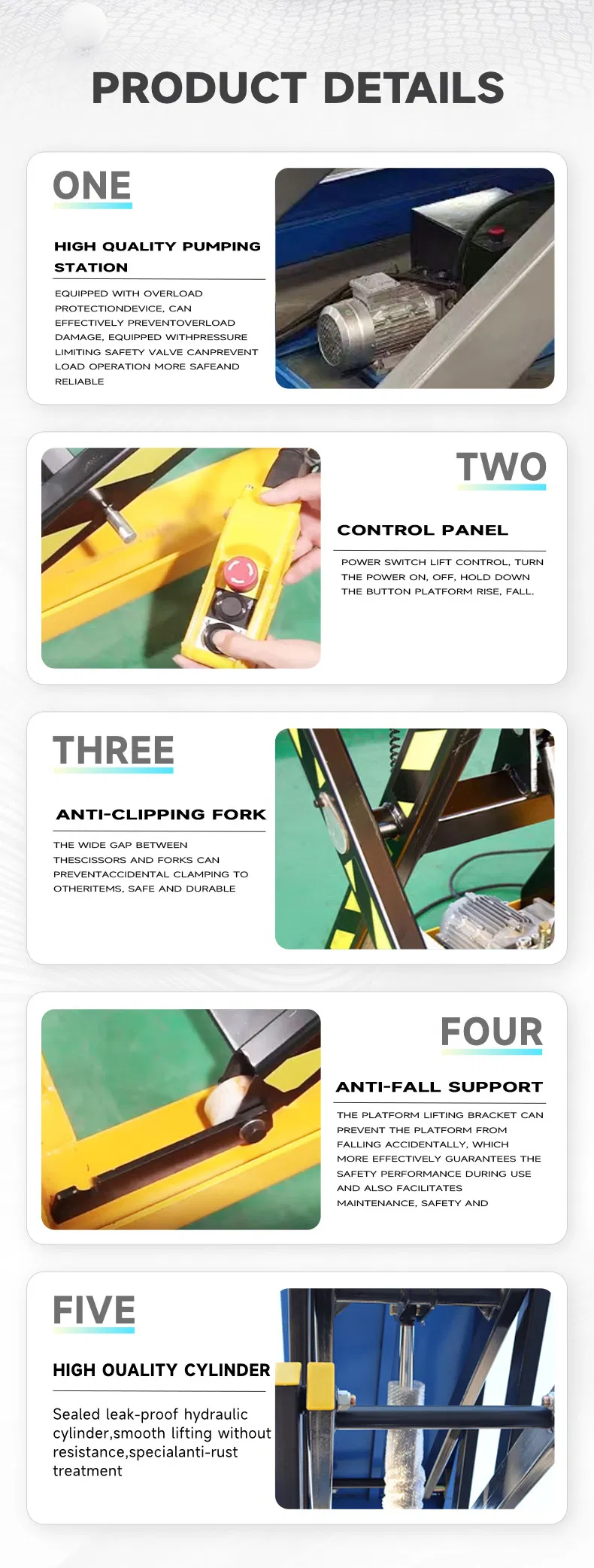 PRODUCT DETAILS

ONE

HIGH QUALITY PUMPING STATION

EQUIPPED WITH OVERLOAD PROTECTIONDEVICE, CAN EFFECTIVELY PREVENTOVERLOAD DAMAGE, EQUIPPED WITHPRESSURE LIMITING SAFETY VALVE CANPREVENT LOAD OPERATION MORE SAFEAND RELIABLE

TWO

CONTROL PANEL

POWER SWITCH LIFT CONTROL, TURN THE POWER ON, OFF, HOLD DOWN THE BUTTON PLATFORM RISE, FALL.

THREE

ANTI-CLIPPING FORK

THE WIDE GAP BETWEEN THESCISSORS AND FORKS CAN PREVENTACCIDENTAL CLAMPING TO OTHERITEMS, SAFE AND DURABLE

FOUR

ANTI-FALL SUPPORT

THE PLATFORM LIFTING BRACKET CAN PREVENT THE PLATFORM FROM FALLING ACCIDENTALLY, WHICH MORE EFFECTIVELY GUARANTEES THE SAFETY PERFORMANCE DURING USE AND ALSO FACILITATES MAINTENANCE, SAFETY AND

FIVE

HIGH OUALITY CYLINDER

Sealed leak-proof hydraulic cylinder,smooth lifting without resistance,specialanti-rust treatment