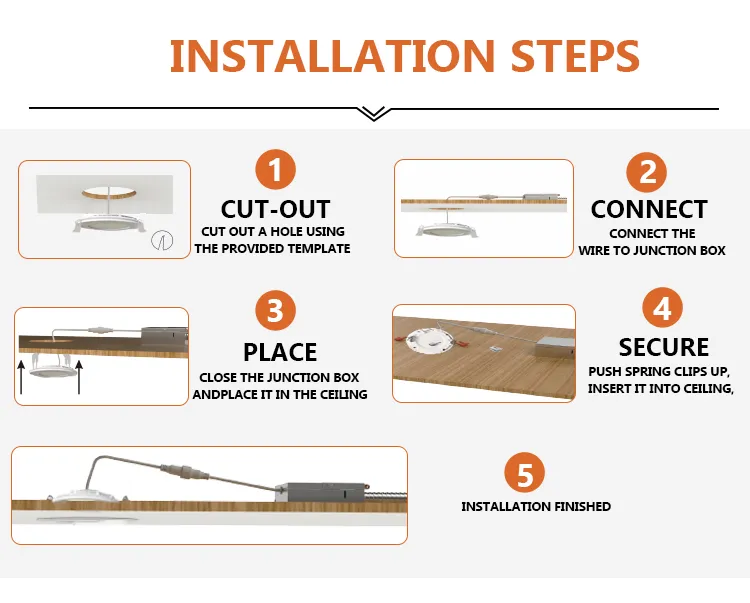 INSTALLATION STEPS

1
CUT-OUT
CUT OUT A HOLE USING THE PROVIDED TEMPLATE

2
CONNECT
CONNECT THE WIRE TO JUNCTION BOX

3
PLACE
CLOSE THE JUNCTION BOX ANDPLACE IT IN THE CEILING

4
SECURE
PUSH SPRING CLIPS UP, INSERT IT INTO CEILING,

5
INSTALLATION FINISHED