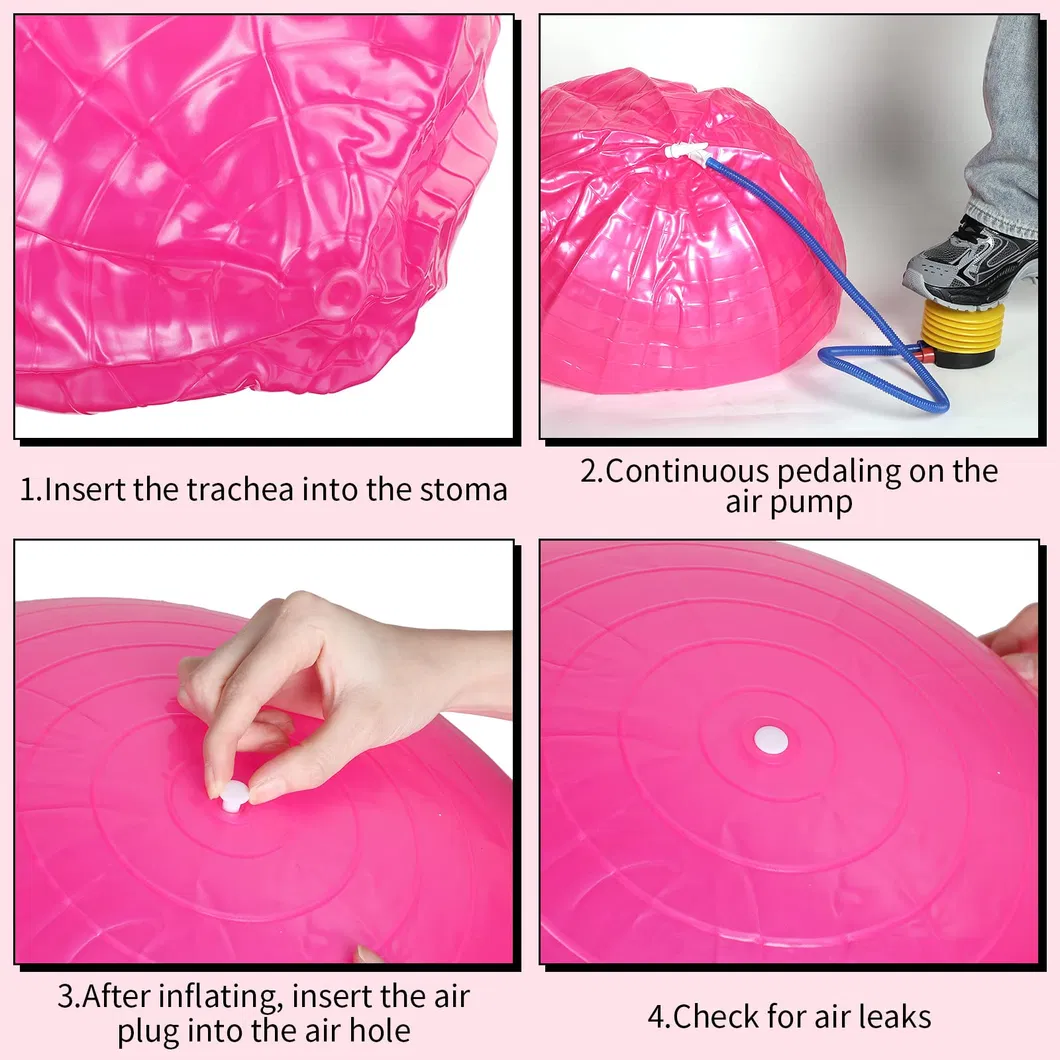 1.Insert the trachea into the stoma

2.Continuous pedaling on the air pump

3.After inflating, insert the air plug into the air hole

4.Check for air leaks