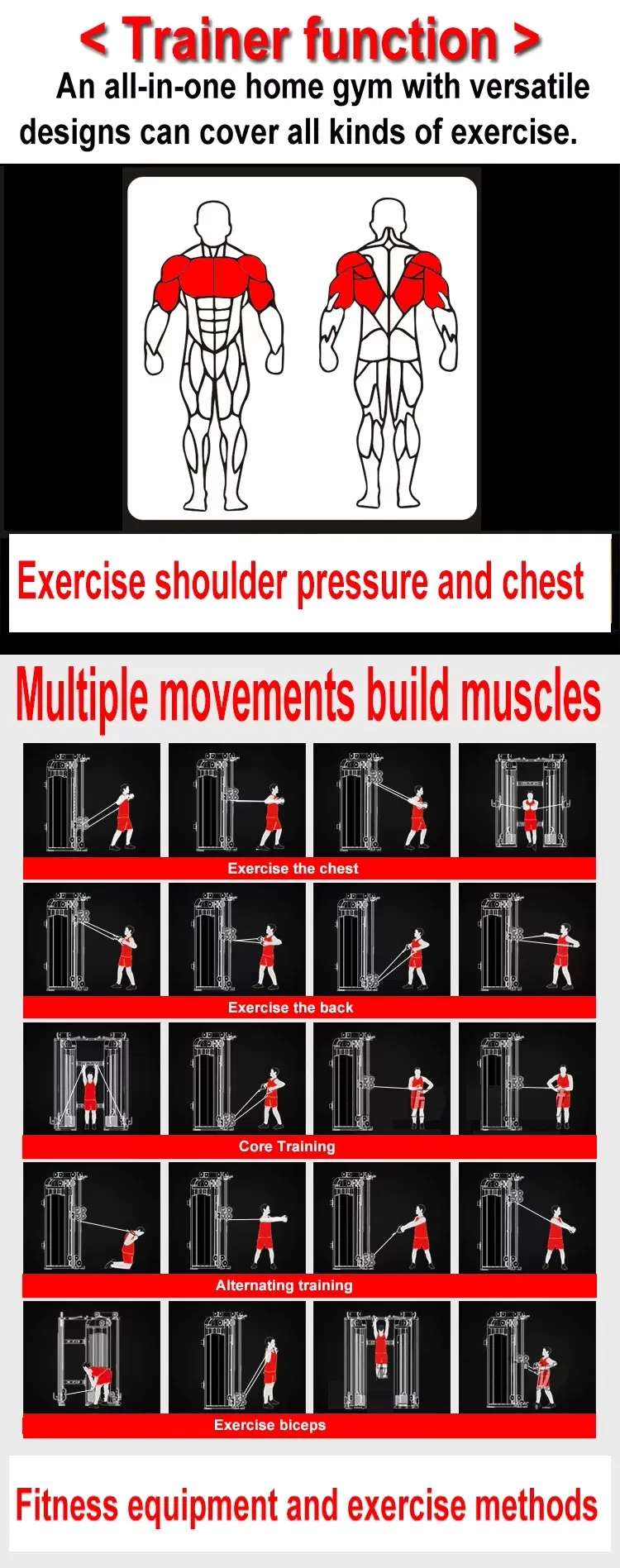 < Trainer function >

An all-in-one home gym with versatile designs can cover all kinds of exercise.

Exercise shoulder pressure and chest

Multiple movements build muscles

Exercise the chest

Exercise the back

Core Training

Alternating training

Exercise biceps

Fitness equipment and exercise methods