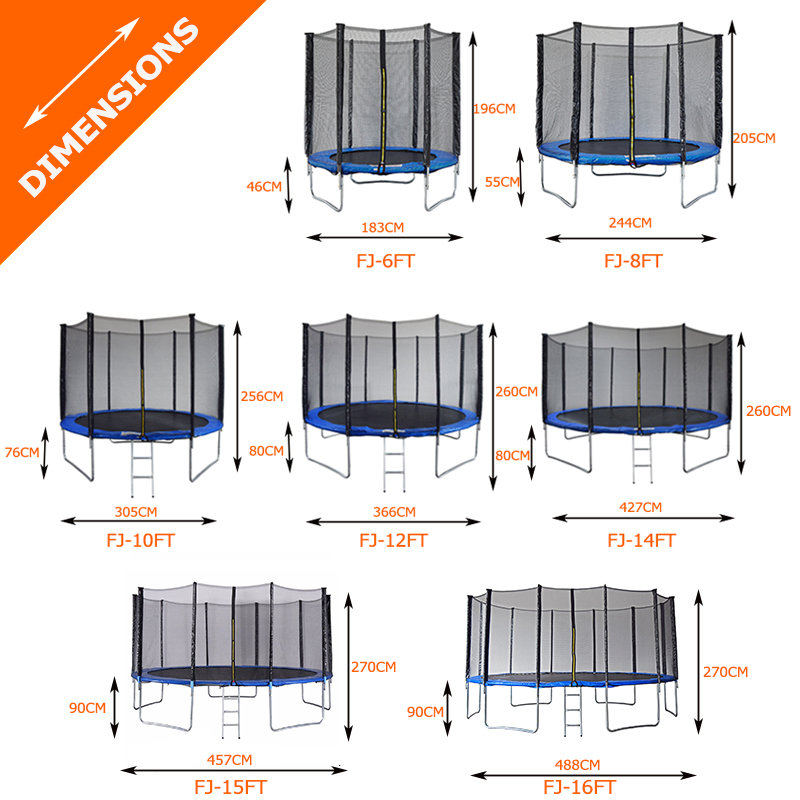 DIMENSIONS

196CM
46CM
183CM
FJ-6FT

205CM
55CM
244CM
FJ-8FT

256CM
76CM
305CM
FJ-10FT

260CM
80CM
366CM
FJ-12FT

260CM
80CM
427CM
FJ-14FT

270CM
90CM
457CM
FJ-15FT

270CM
90CM
488CM
FJ-16FT