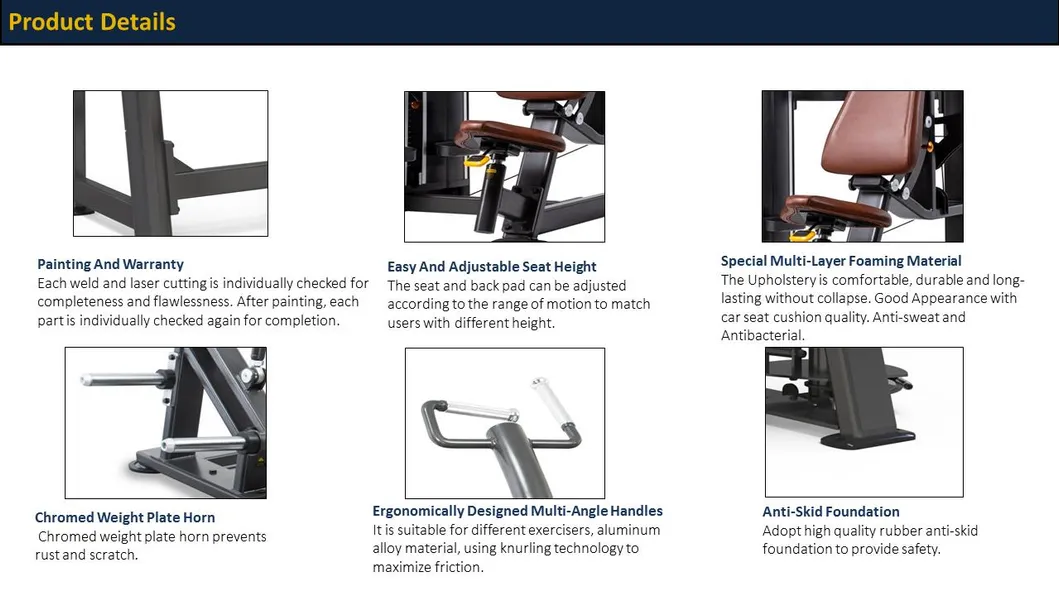 Product Details

Painting And Warranty
Each weld and laser cutting is individually checked for completeness and flawlessness. After painting, each part is individually checked again for completion.

Easy And Adjustable Seat Height
The seat and back pad can be adjusted according to the range of motion to match users with different height.

Special Multi-Layer Foaming Material
The Upholstery is comfortable, durable and long-lasting without collapse. Good Appearance with car seat cushion quality. Anti-sweat and Antibacterial.

Chromed Weight Plate Horn
Chromed weight plate horn prevents rust and scratch.

Ergonomically Designed Multi-Angle Handles
It is suitable for different exercisers, aluminum alloy material, using knurling technology to maximize friction.

Anti-Skid Foundation
Adopt high quality rubber anti-skid foundation to provide safety.