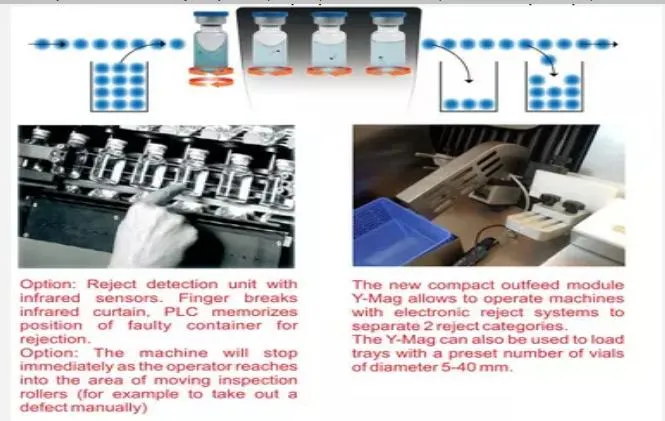 Option: Reject detection unit with infrared sensors. Finger breaks infrared curtain, PLC memorizes position of faulty container for rejection.
Option: The machine will stop immediately as the operator reaches into the area of moving inspection rollers (for example to take out a defect manually)

The new compact outfeed module Y-Mag allows to operate machines with electronic reject systems to separate 2 reject categories.
The Y-Mag can also be used to load trays with a preset number of vials of diameter 5-40 mm.