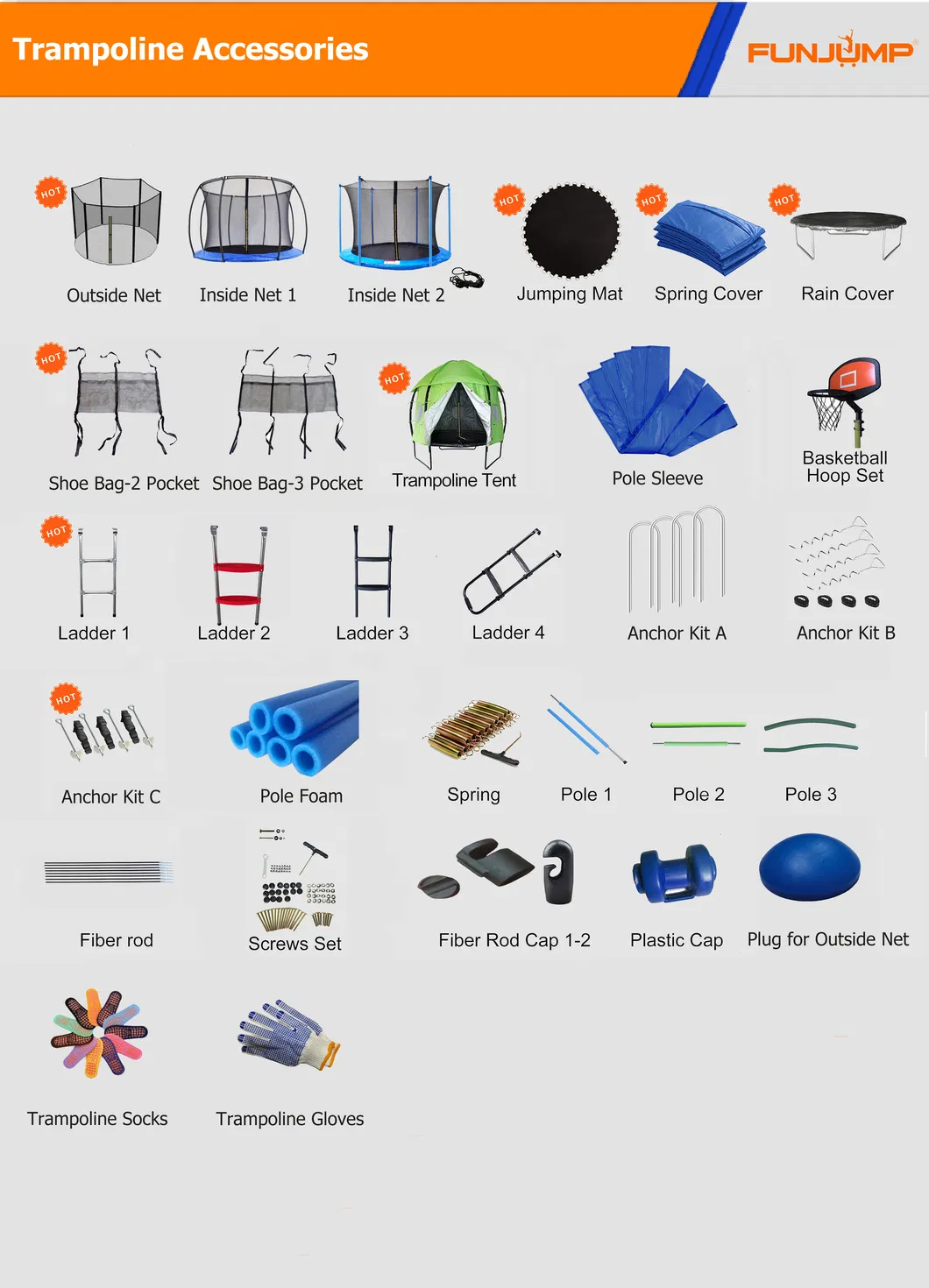 Trampoline Accessories

FUNJUMP®

HOT
Outside Net

Inside Net 1

Inside Net 2

HOT
Jumping Mat

HOT
Spring Cover

HOT
Rain Cover

HOT
Shoe Bag-2 Pocket

Shoe Bag-3 Pocket

HOT
Trampoline Tent

Pole Sleeve

Basketball Hoop Set

HOT
Ladder 1

Ladder 2

Ladder 3

Ladder 4

Anchor Kit A

Anchor Kit B

HOT
Anchor Kit C

Pole Foam

Spring

Pole 1

Pole 2

Pole 3

Fiber rod

Screws Set

Fiber Rod Cap 1-2

Plastic Cap

Plug for Outside Net

Trampoline Socks

Trampoline Gloves