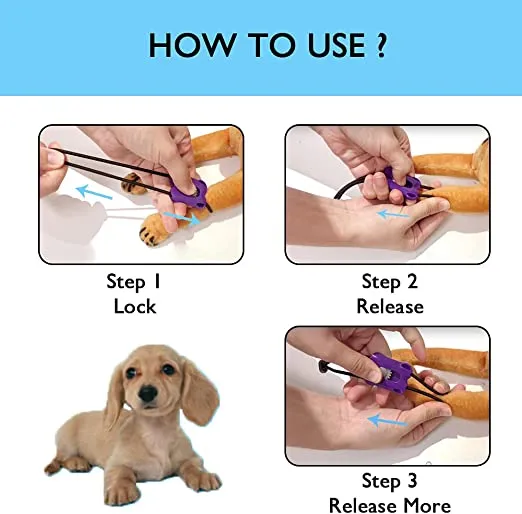 HOW TO USE ?

Step 1
Lock

Step 2
Release

Step 3
Release More