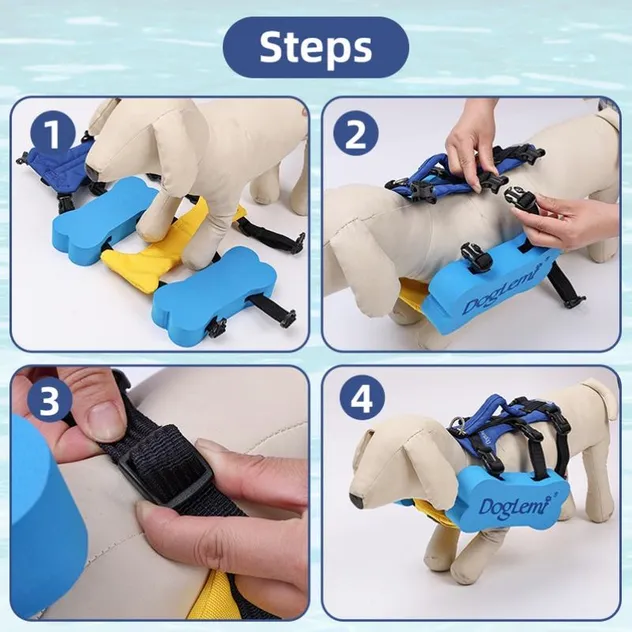 Steps

1

2

DogLemi

3

4

DogLemi