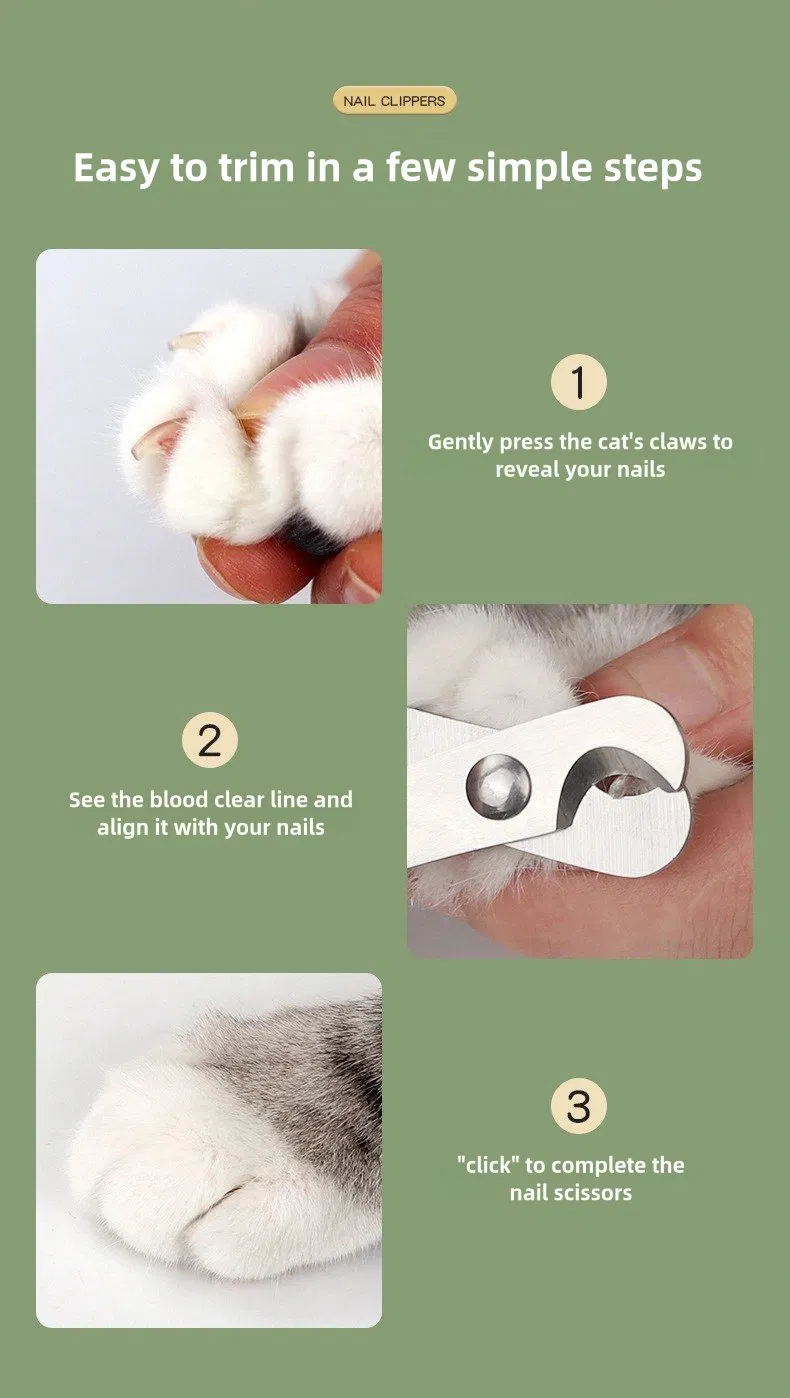 NAIL CLIPPERS

Easy to trim in a few simple steps

1

Gently press the cat's claws to reveal your nails

2

See the blood clear line and align it with your nails

3

"click" to complete the nail scissors