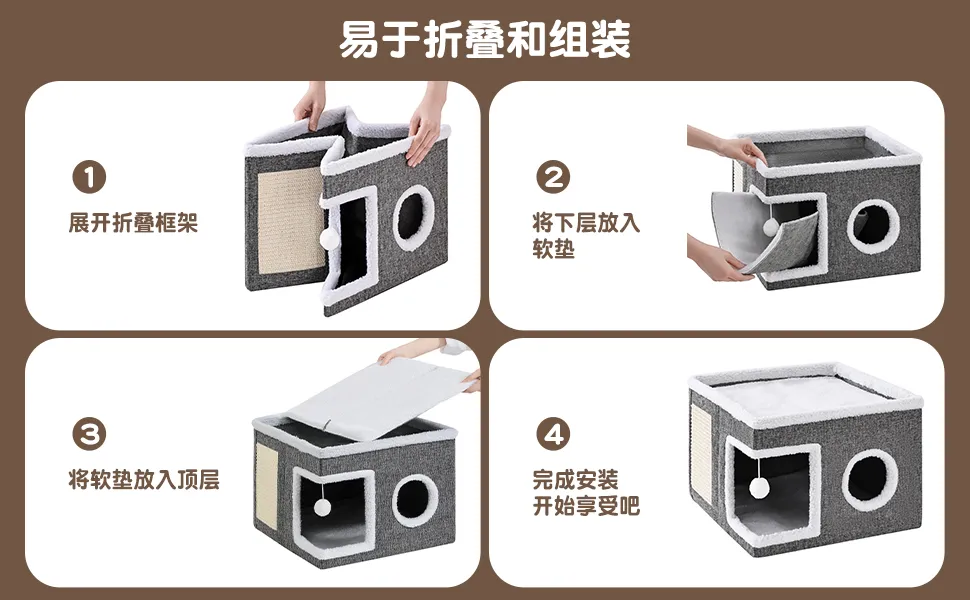 易于折叠和组装

1
展开折叠框架

2
将下层放入软垫

3
将软垫放入顶层

4
完成安装
开始享受吧